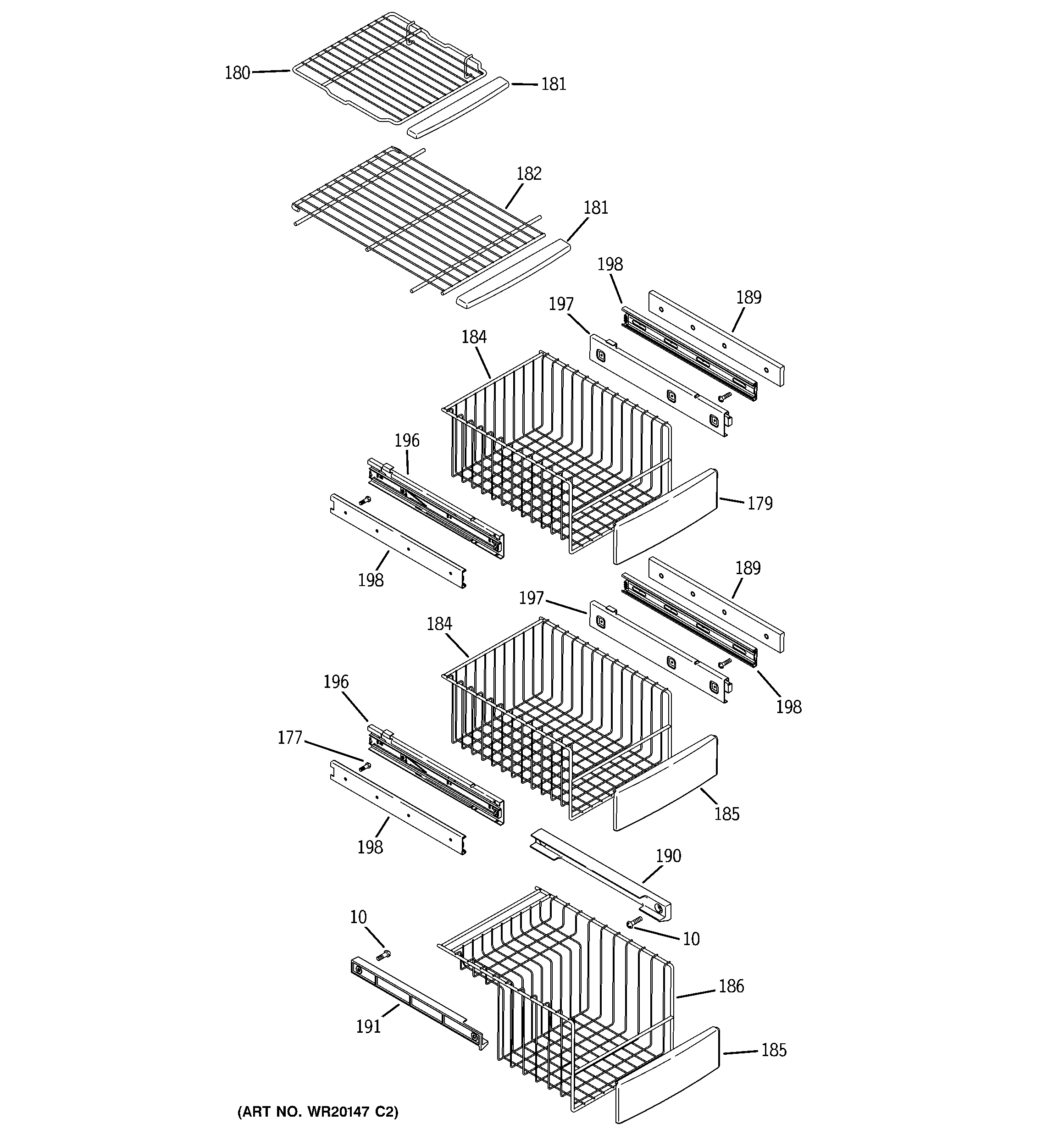 180
181
182
181
198
189
197
184
196
179
198
189
197
184
198
196
177
185
198
190
10
10
186
191
185
(ART NO. WR20147 C2)