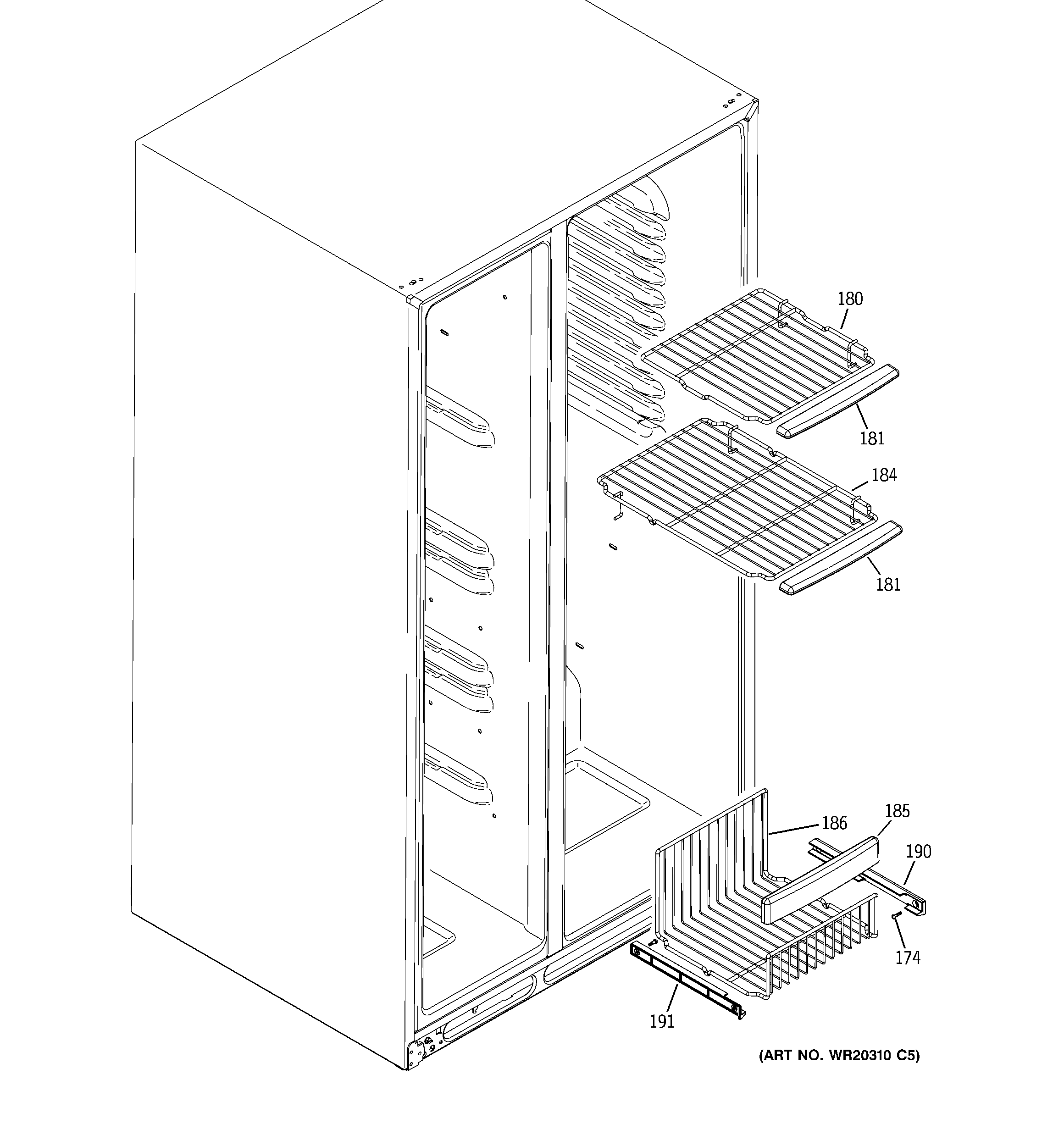 180
181
184
181
186
185
190
174
191
(ART NO. WR20310 C5)