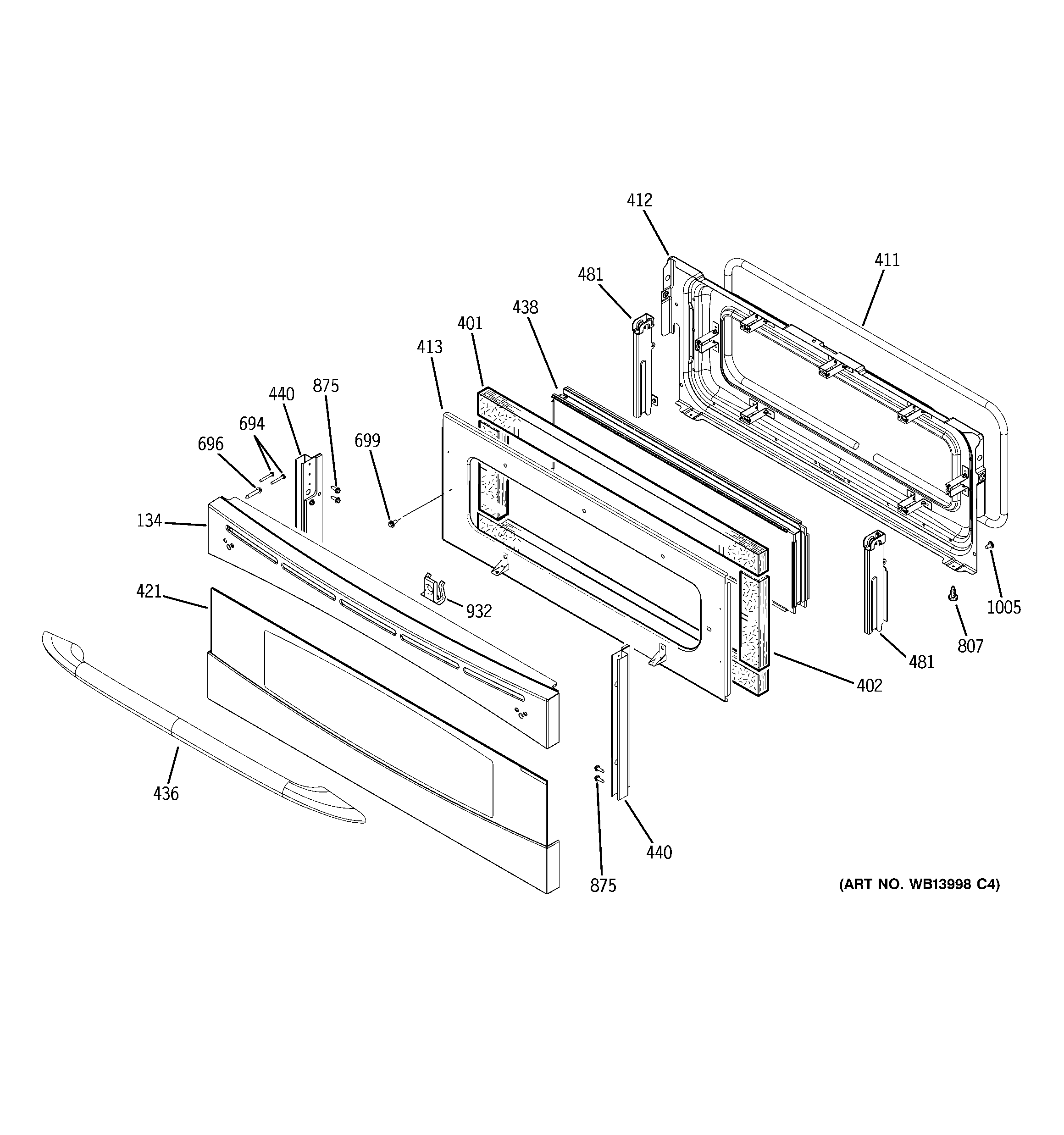 412
411
481
438
401
413
875
440
694
696
699
134
421
932
1005
807
481
402
436
440
875
(ART NO. WB13998 C4)