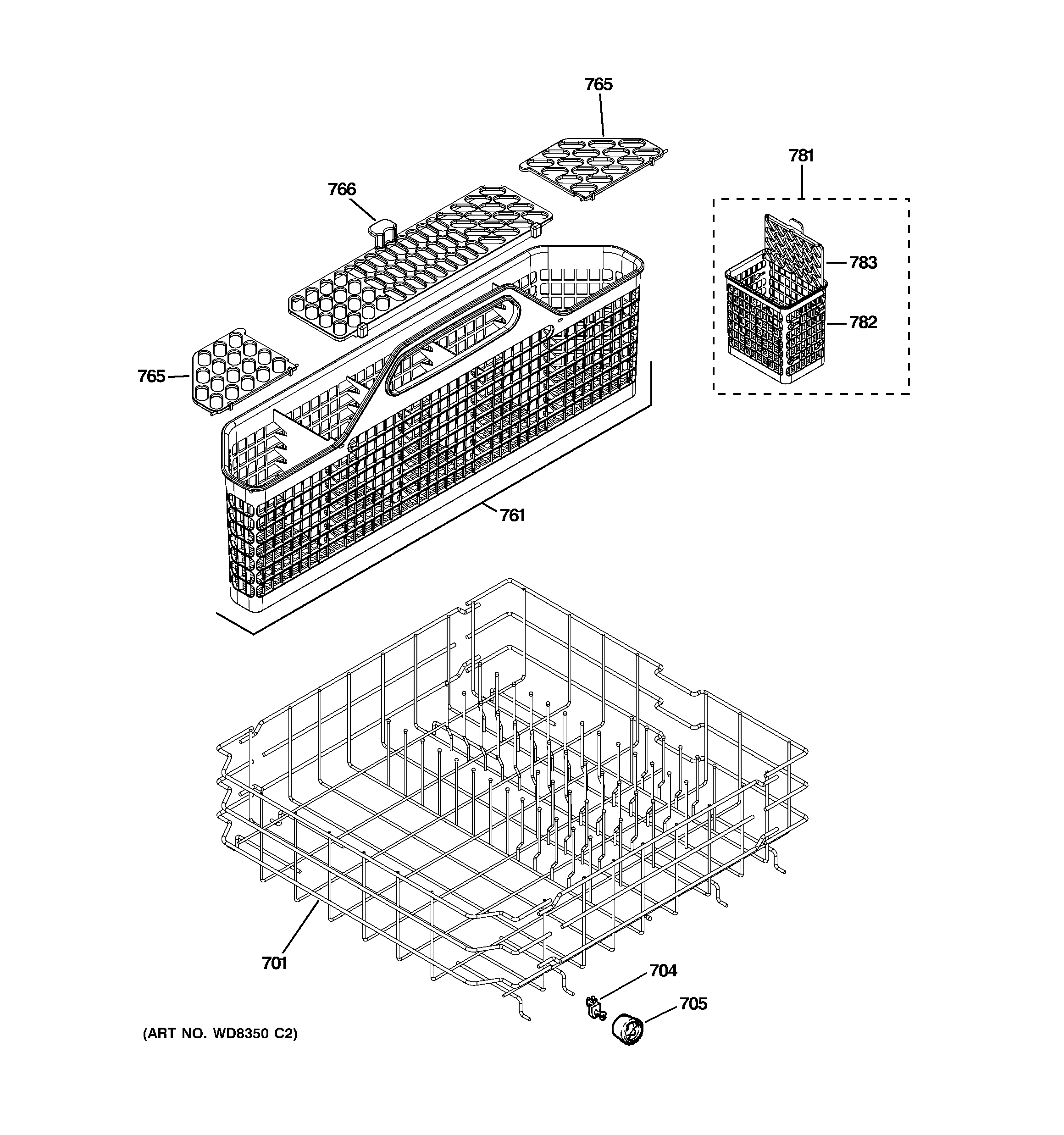 765
781
766
783
782
765
761
701
704
705
(ART NO. WD8350 C2)