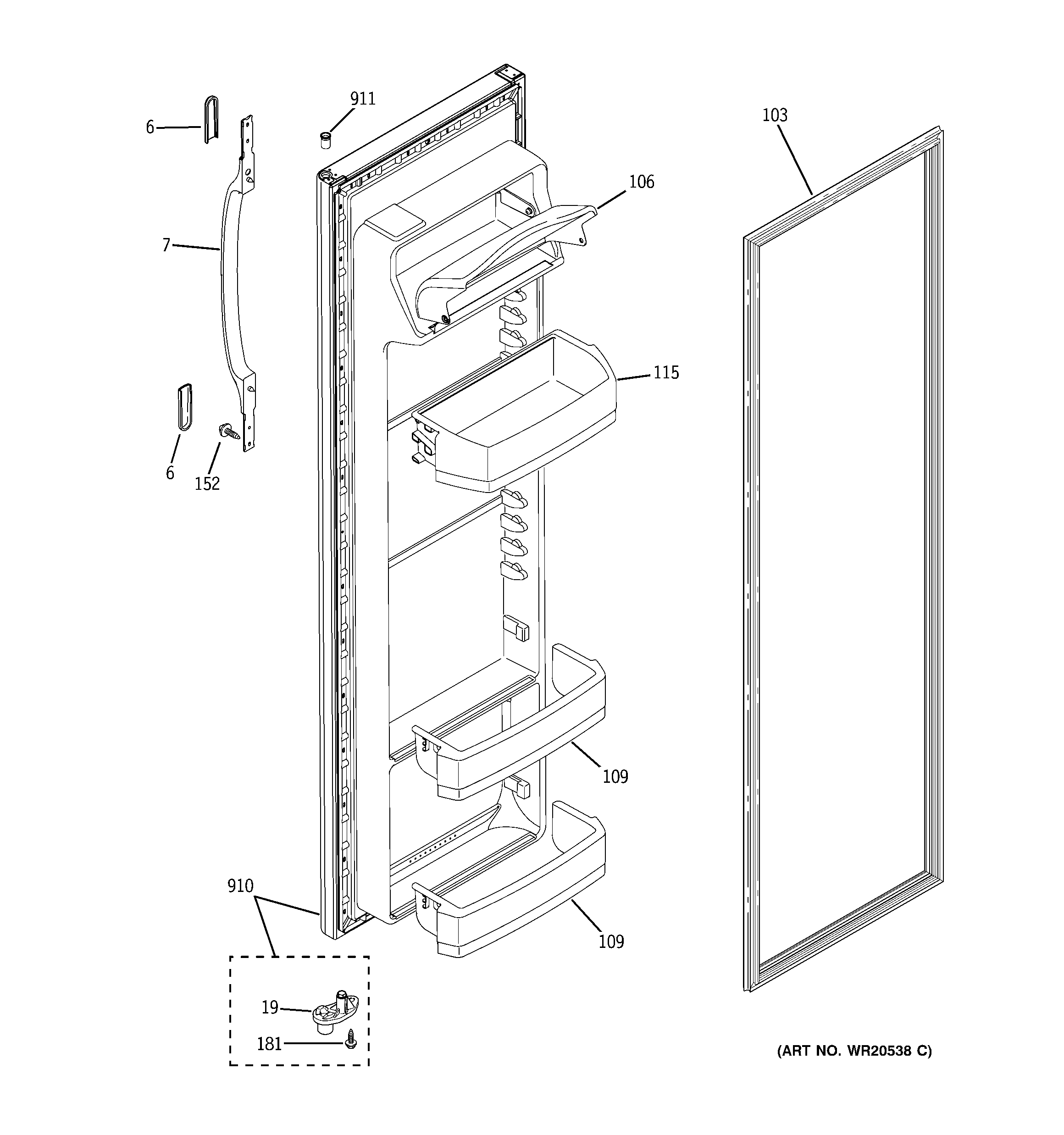 911
103
6
106
7
115
6
152
109
910
109
19
181
(ART NO. WR20538 C)