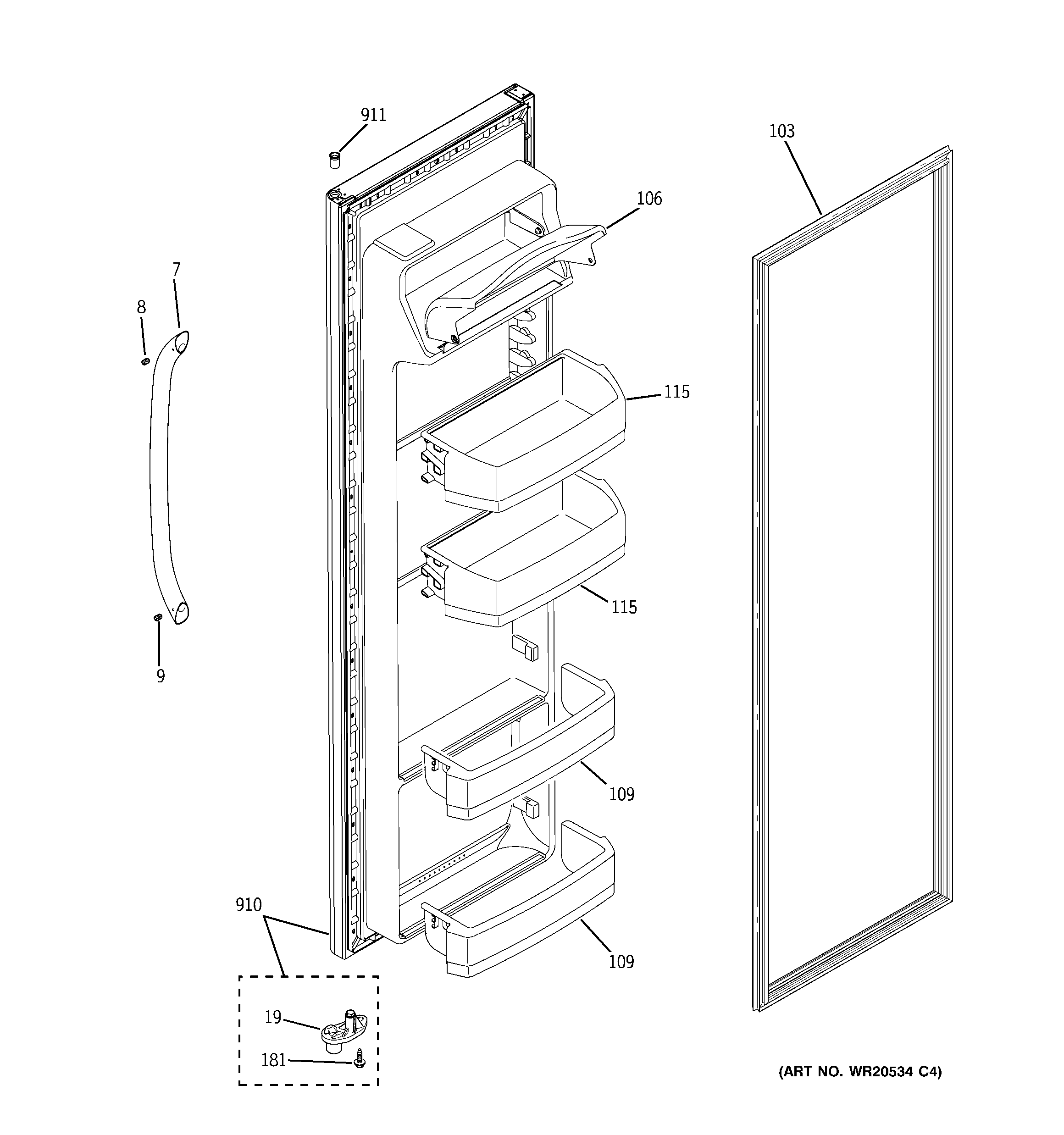 911

103

106

7

8

115

115

9

109

910

109

19

181

(ART NO. WR20534 C4)