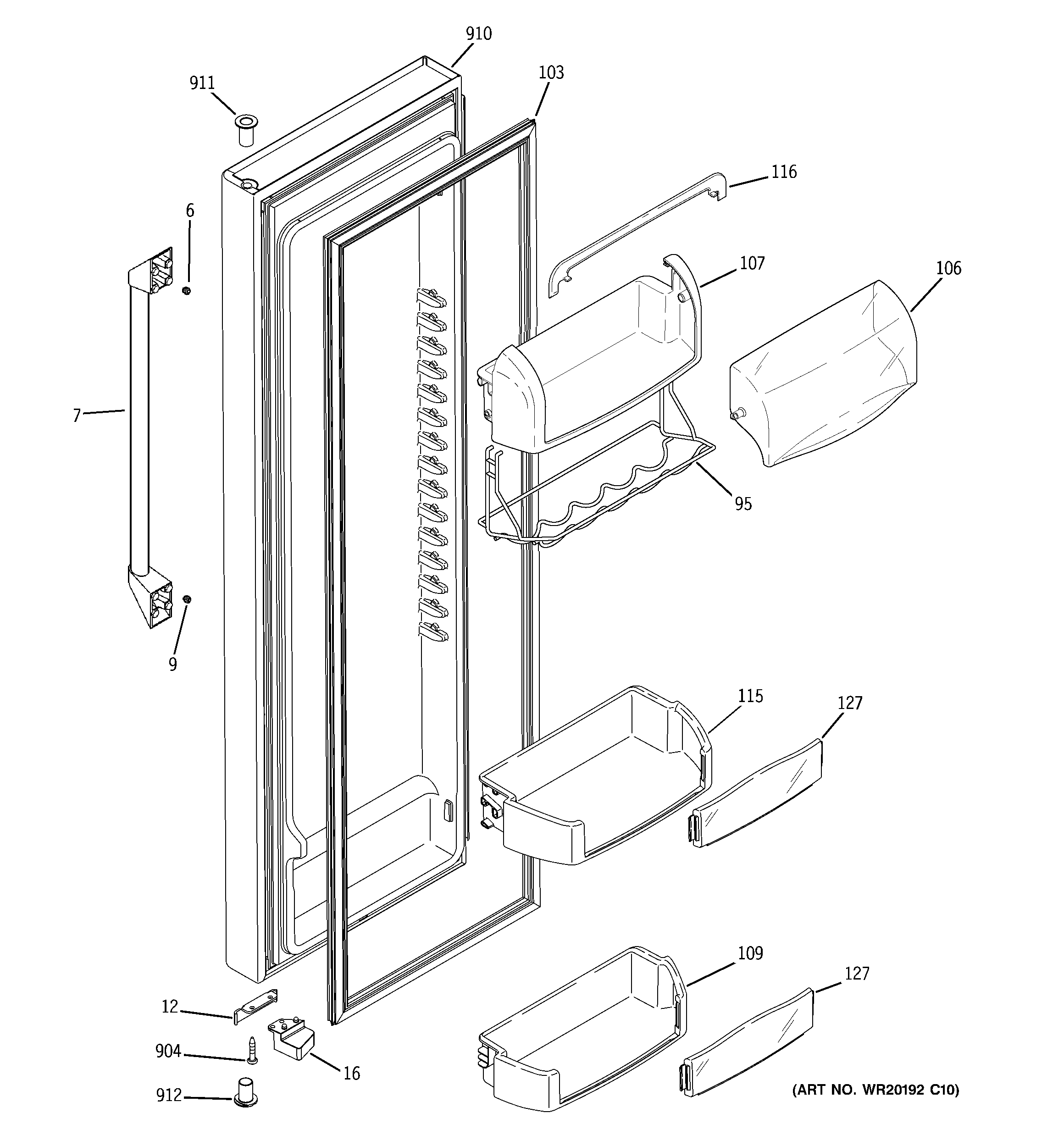 910
911
103
116
6
107
106
7
95
9
115
127
109
127
12
904
16
912
(ART NO. WR20192 C10)