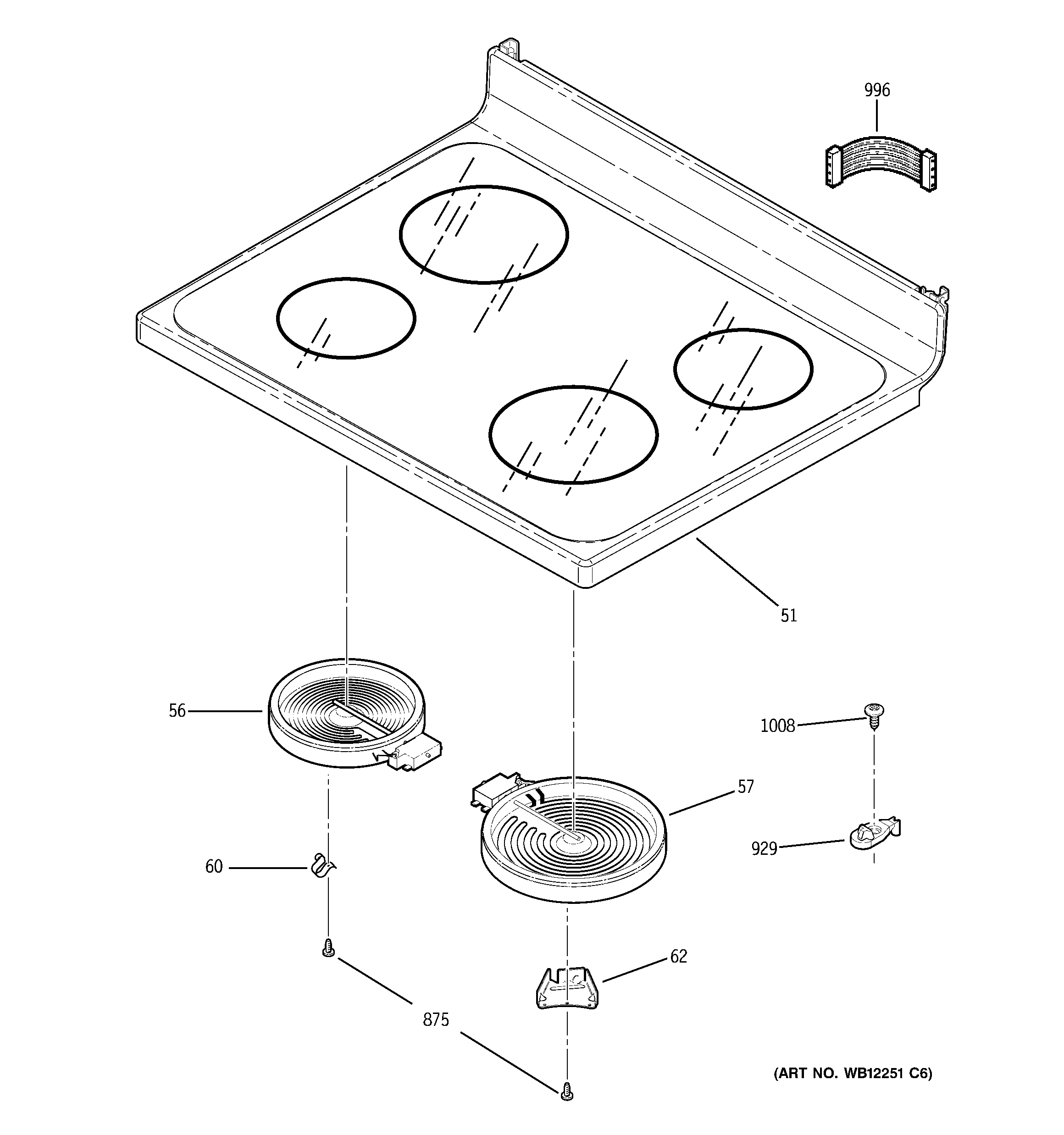 996

51

56

1008

57

929

60

62

875

(ART NO. WB12251 C6)