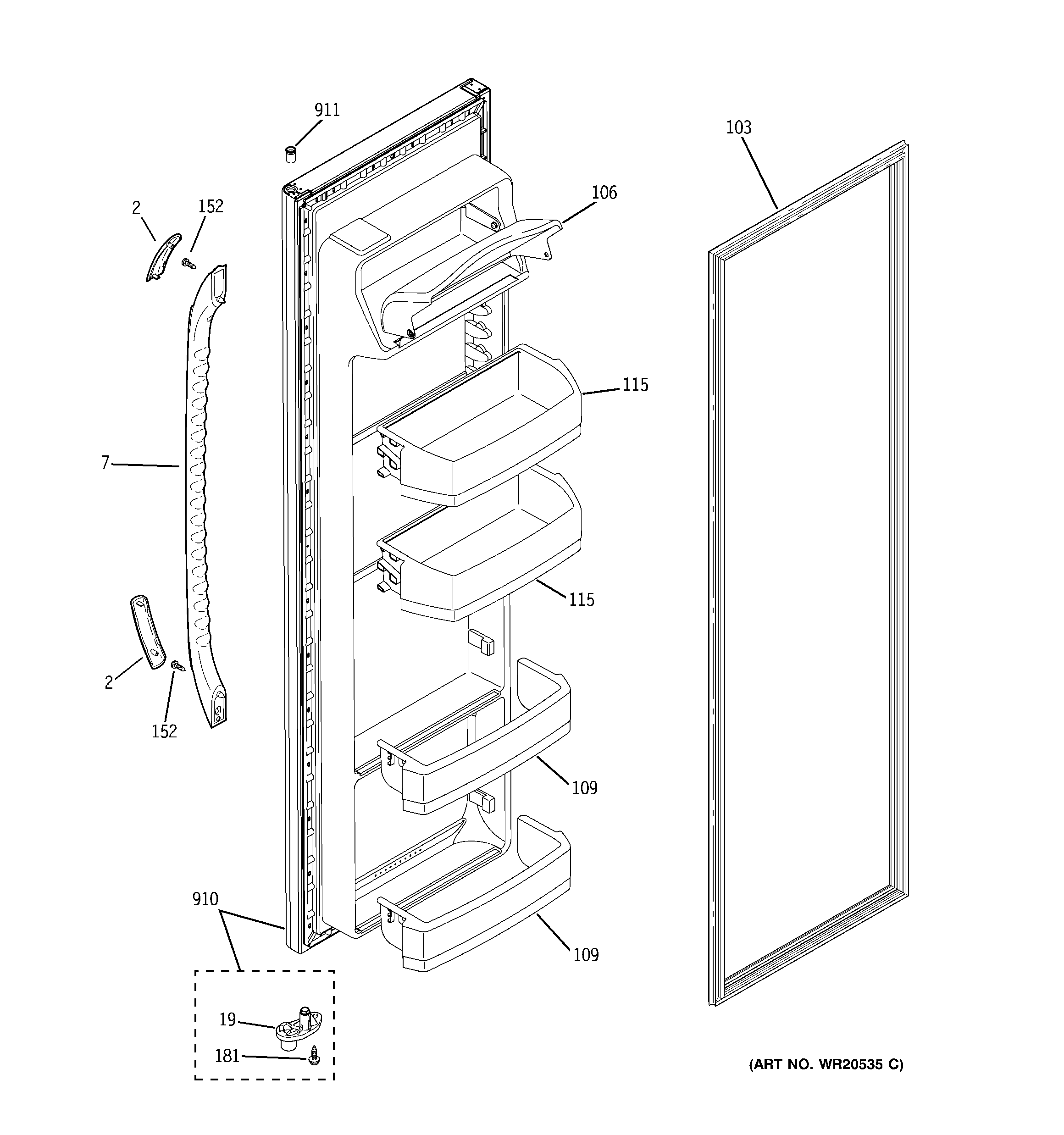 911
103
2
152
106
115
7
115
2
152
109
910
109
19
181
(ART NO. WR20535 C)