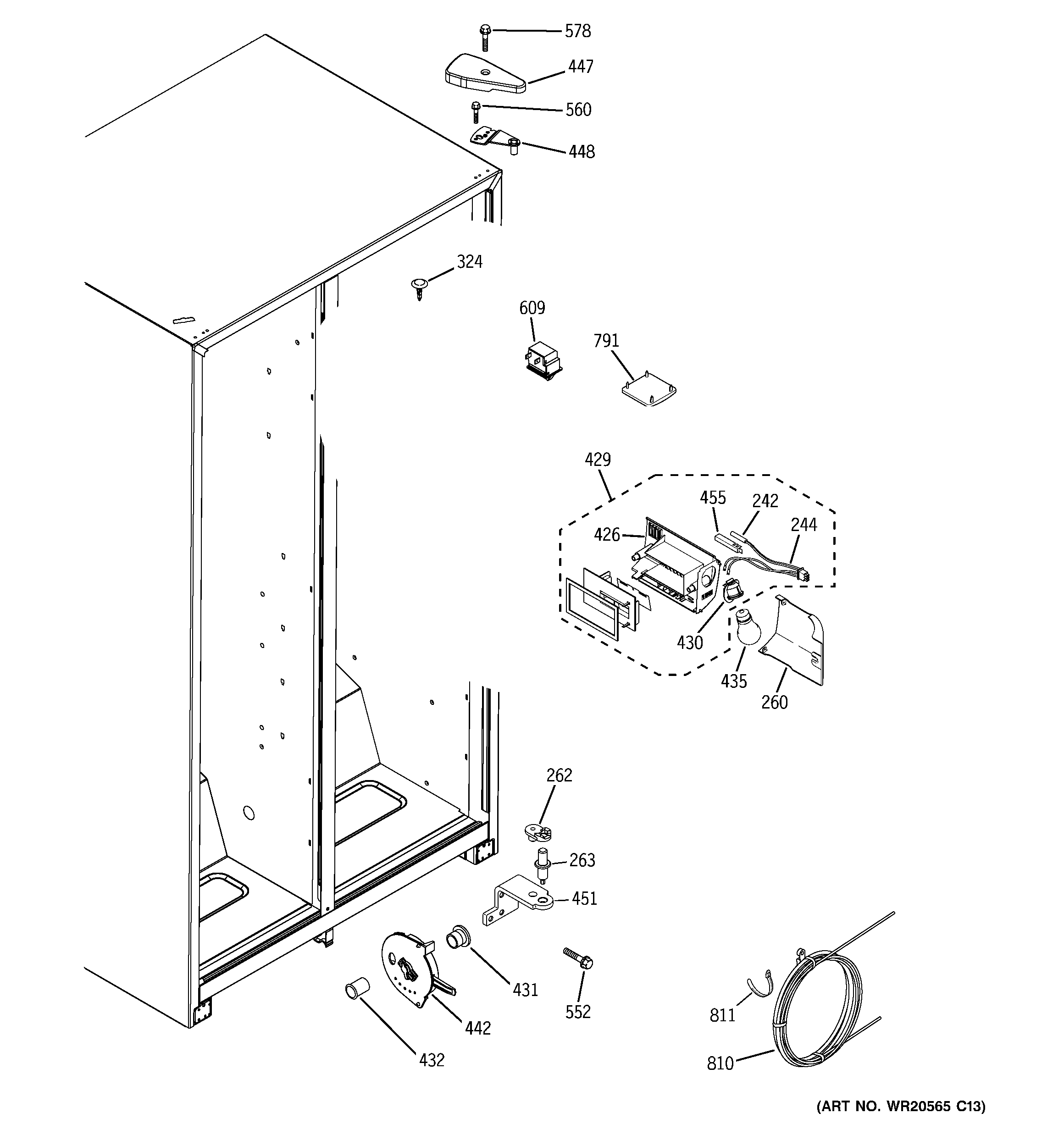 578
447
560
448
324
609
791
429
455
242
244
426
430
435
260
262
263
451
431
552
442
432
811
810
(ART NO. WR20565 C13)