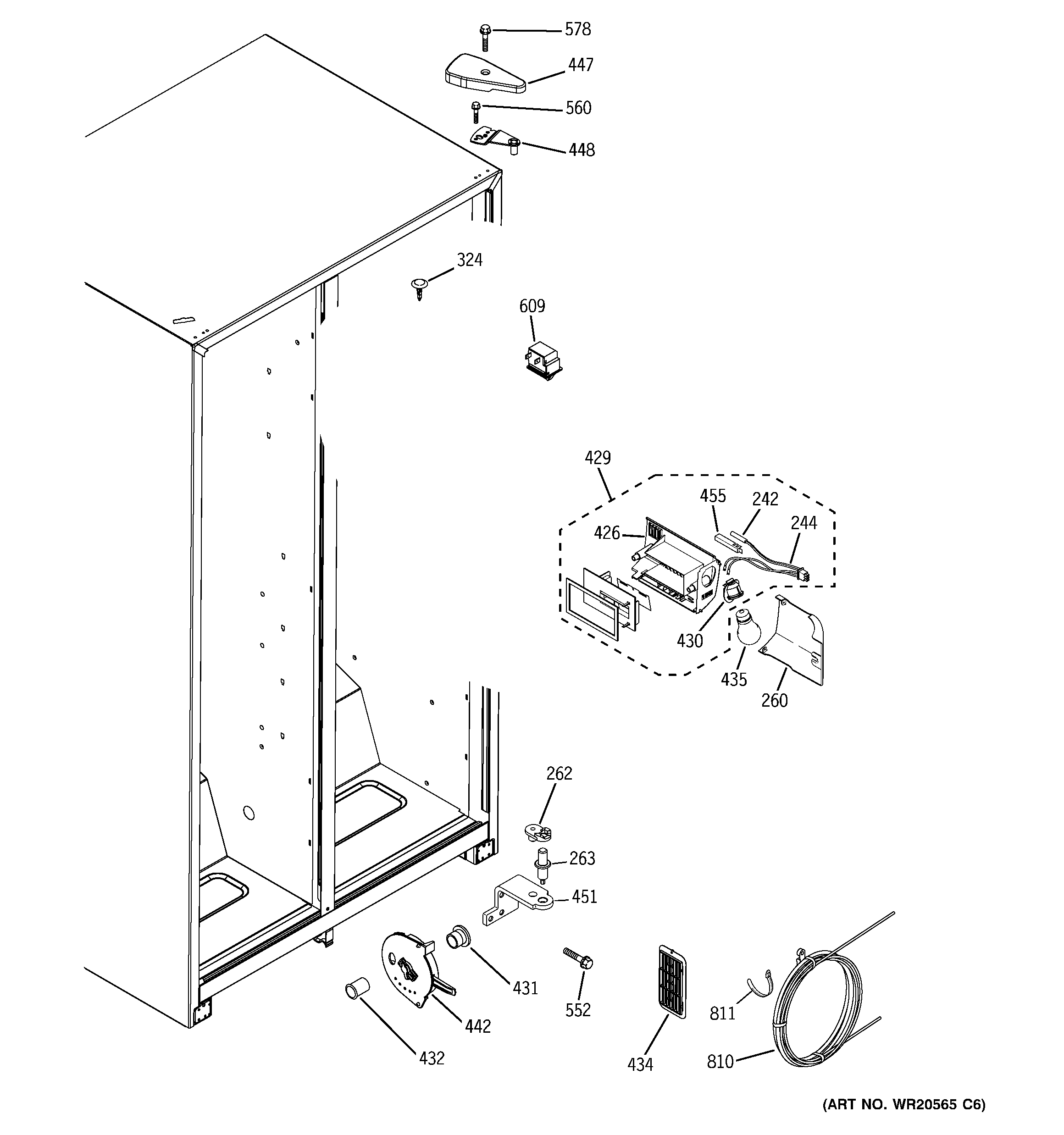 578
447
560
448
324
609
429
455
242
244
426
430
435
260
262
263
451
431
552
442
432
434
811
810
(ART NO. WR20565 C6)