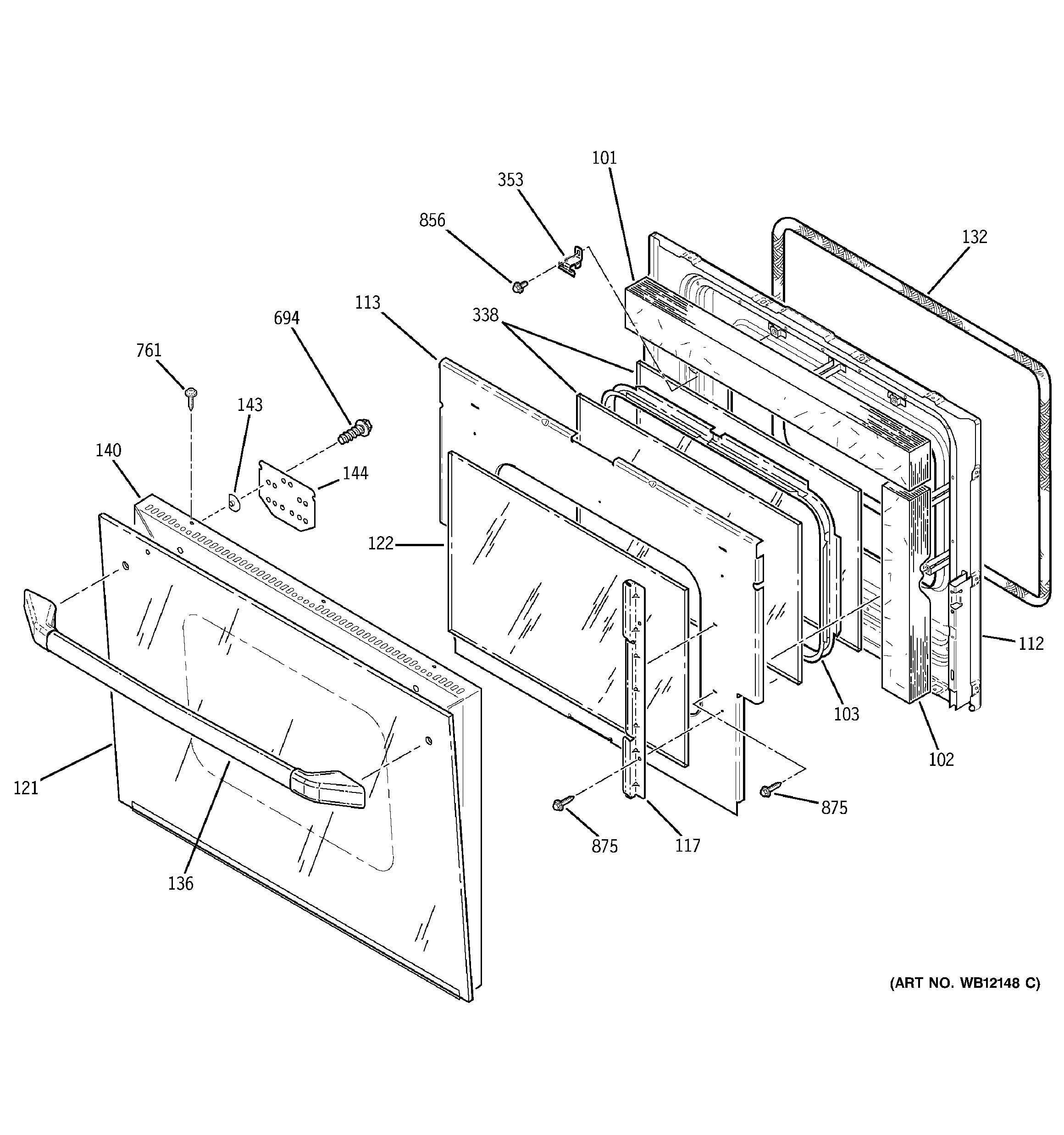 101
353
856
132
113
338
694
761
143
140
144
122
112
103
102
121
875
875
117
136
(ART NO. WB12148 C)