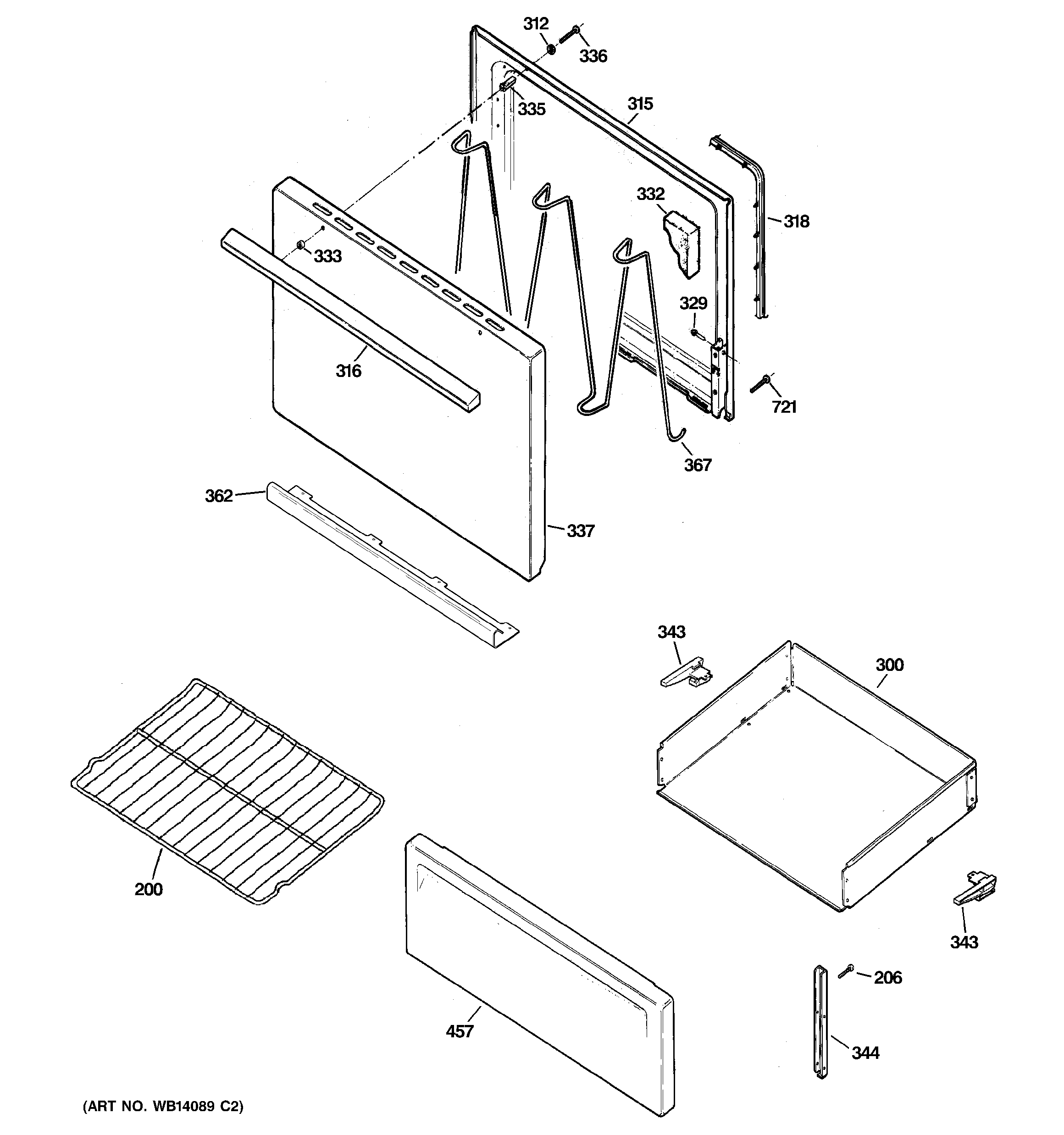 312
336
335
315
332
318
333
329
316
721
367
362
337
343
300
200
343
206
457
344
(ART NO. WB14089 C2)