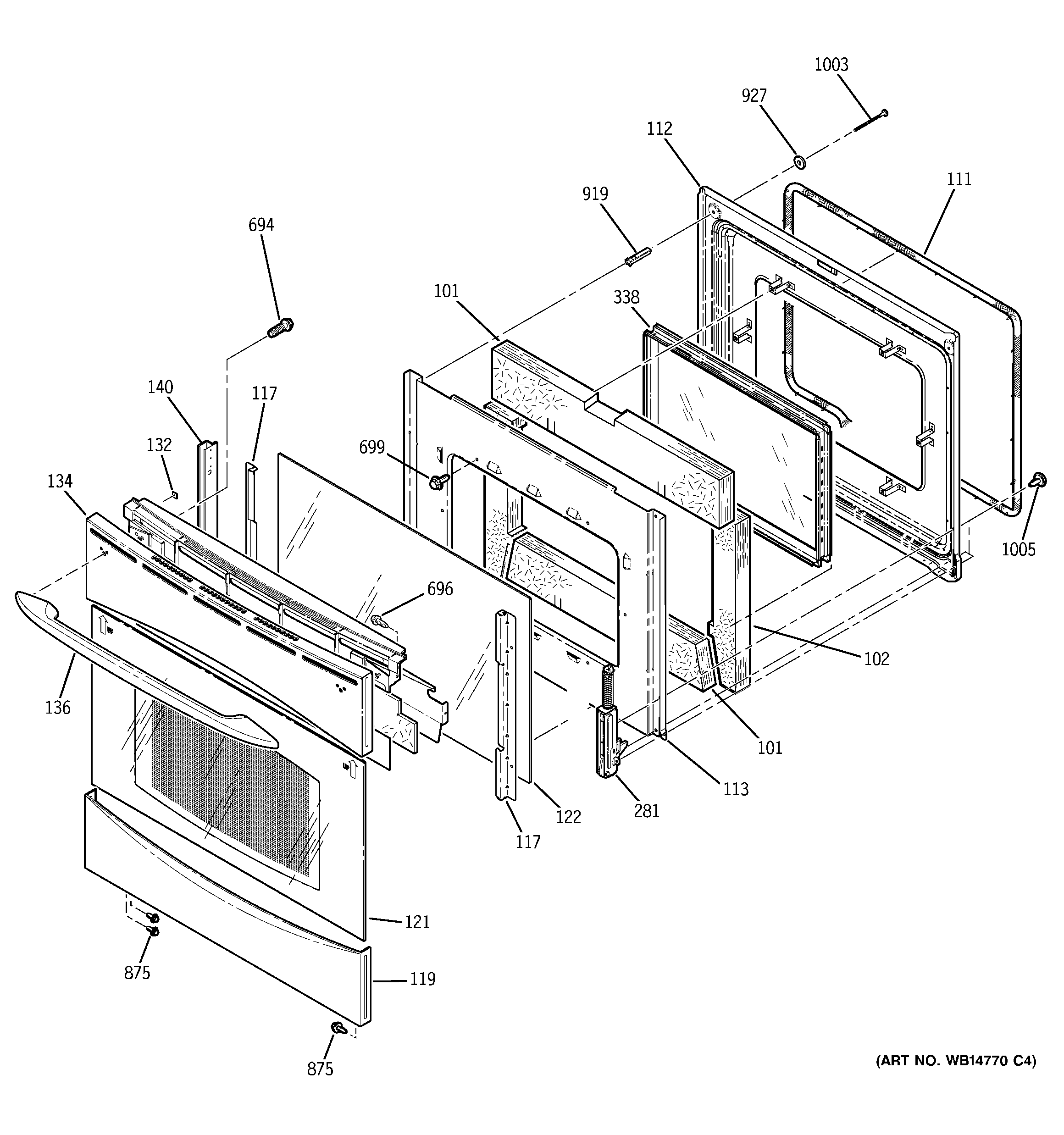 1003
927
112
111
919
694
101
338
140
117
132
699
134
1005
696
102
136
101
113
281
122
117
121
875
119
875
(ART NO. WB14770 C4)