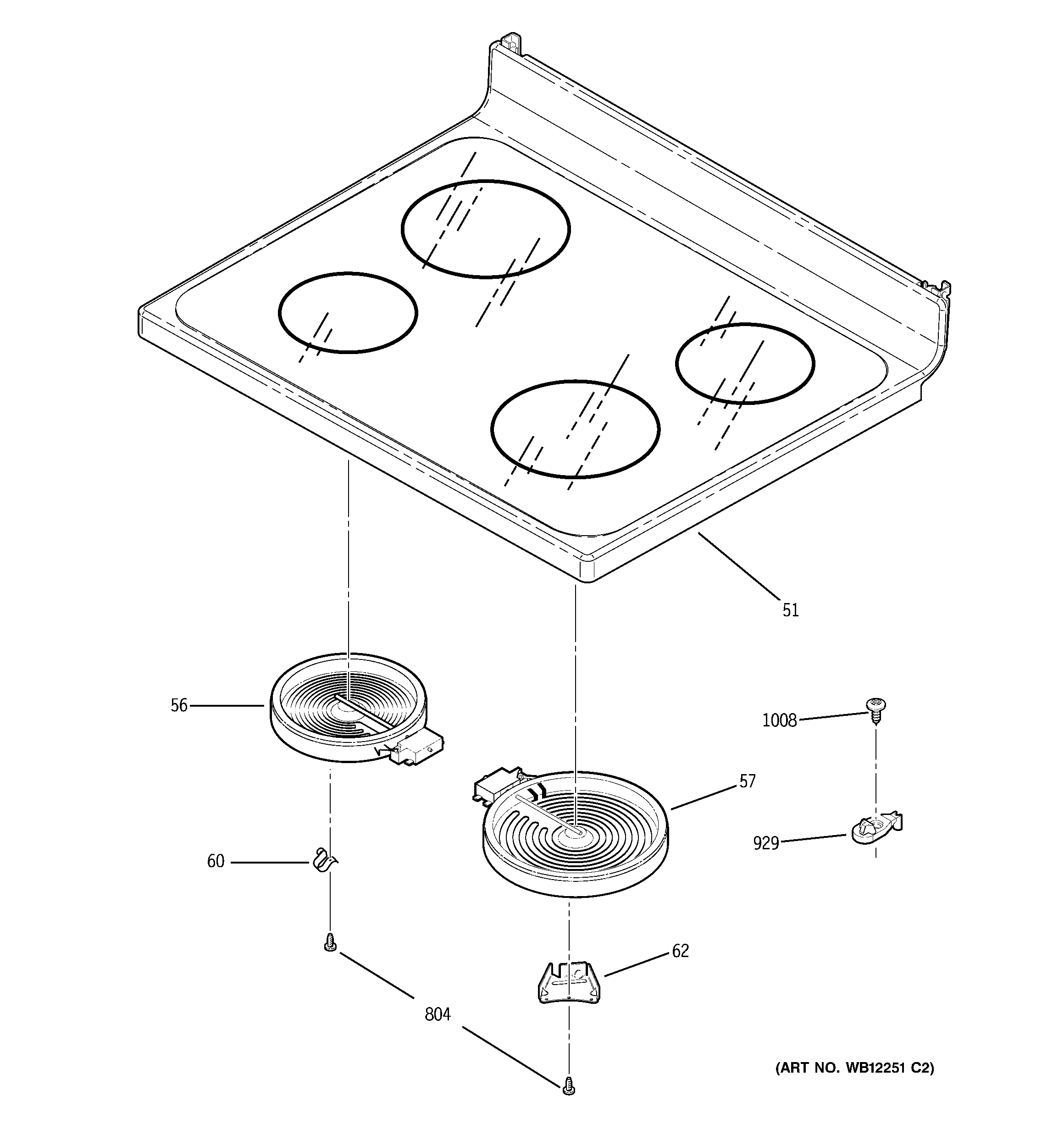 51

56

1008

57

929

60

62

804

(ART NO. WB12251 C2)