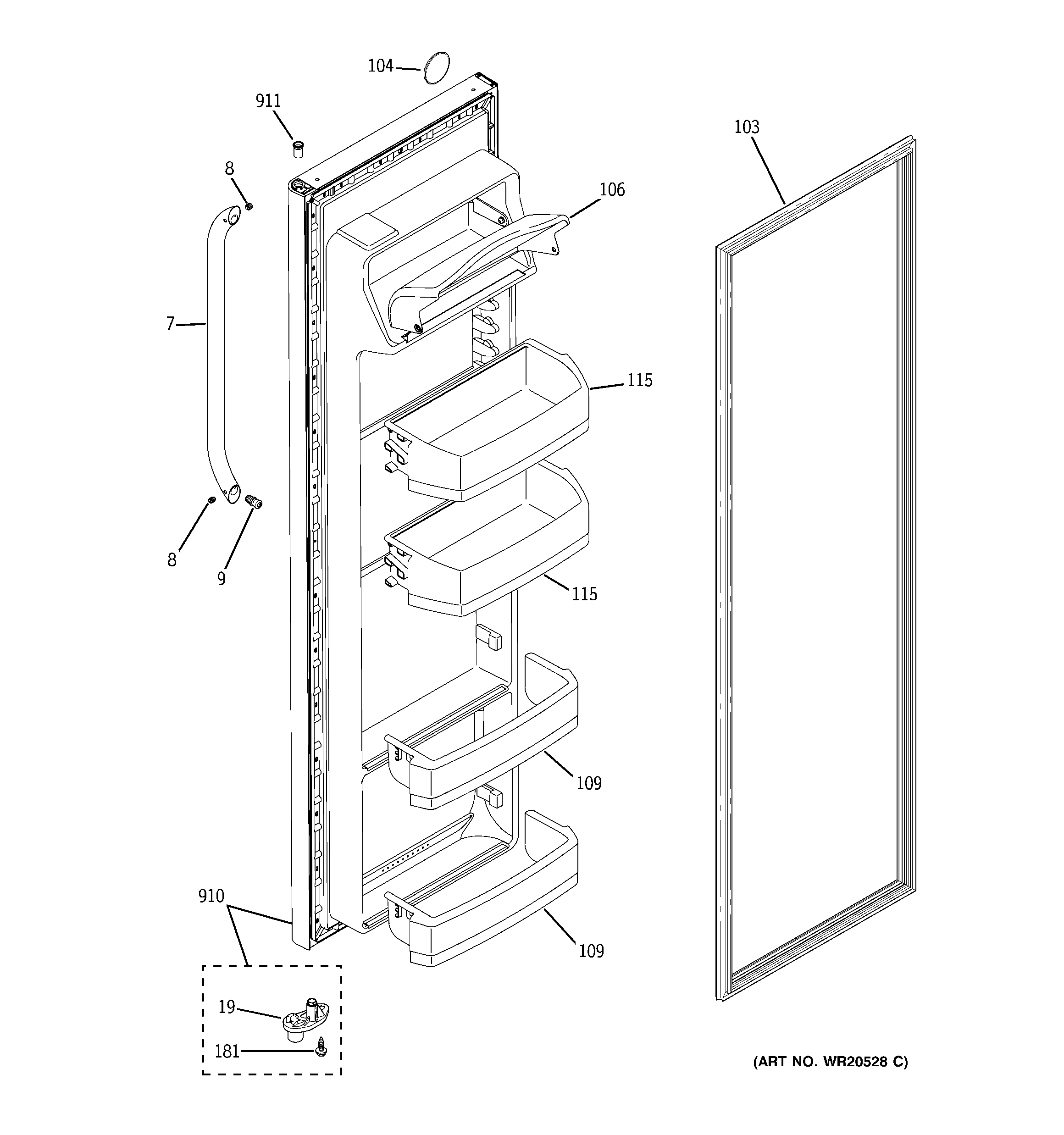 104
911
103
8
106
7
115
8
9
115
109
910
109
19
181
(ART NO. WR20528 C)