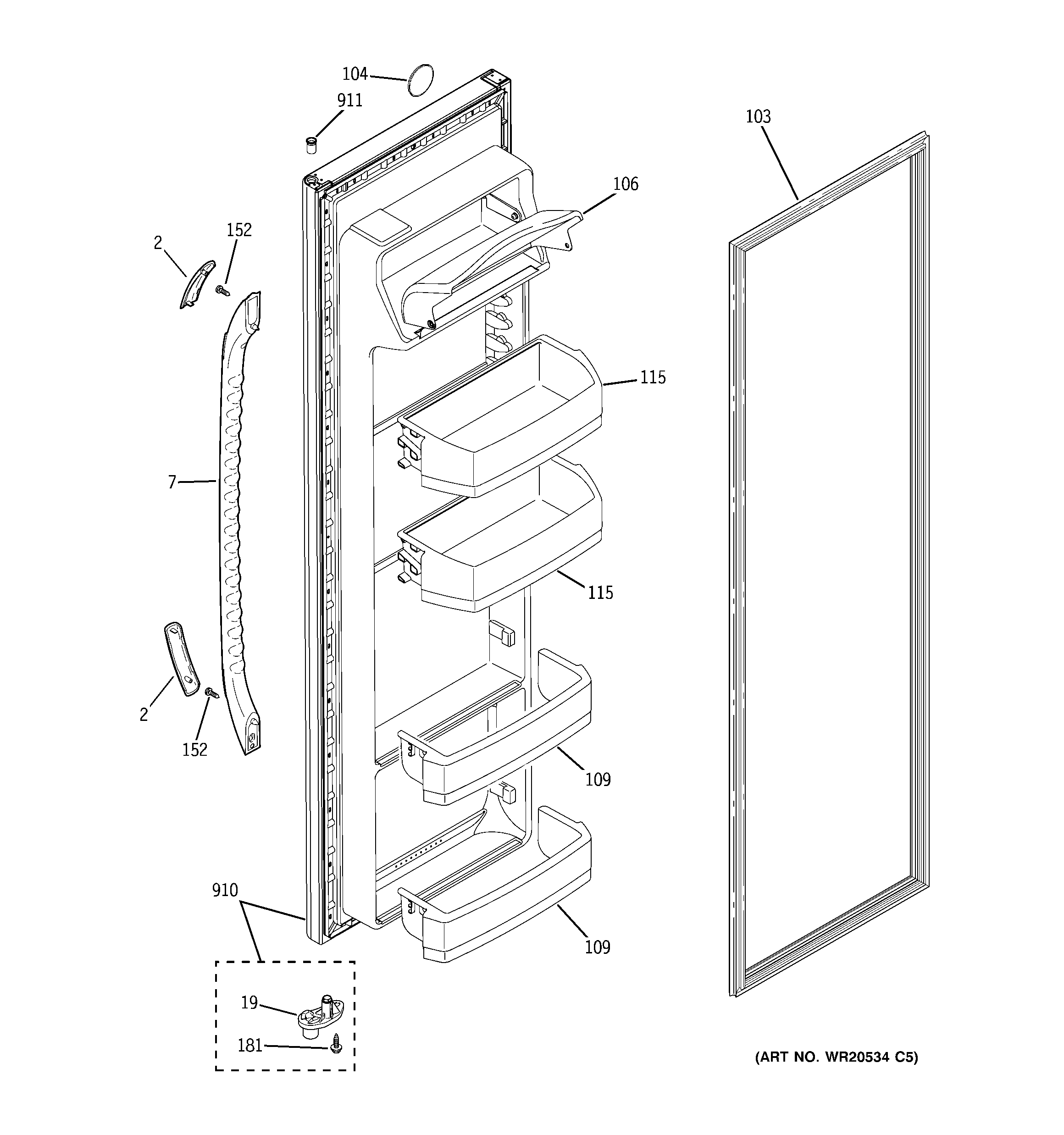 104
911
103
106
152
2
115
7
115
2
152
109
910
109
19
181
(ART NO. WR20534 C5)