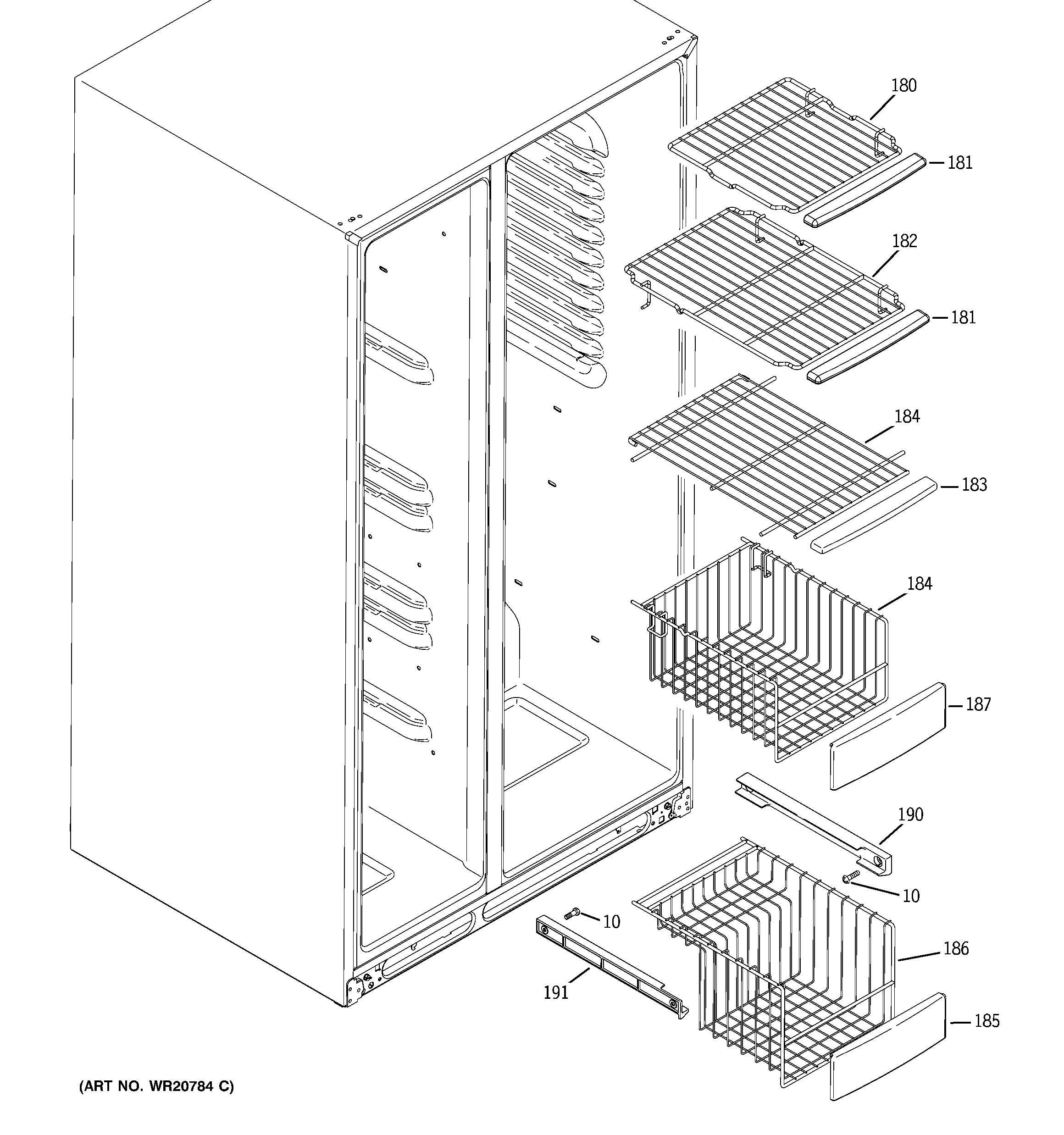 180
181
182
181
184
183
184
187
190
10
10
186
191
185
(ART NO. WR20784 C)