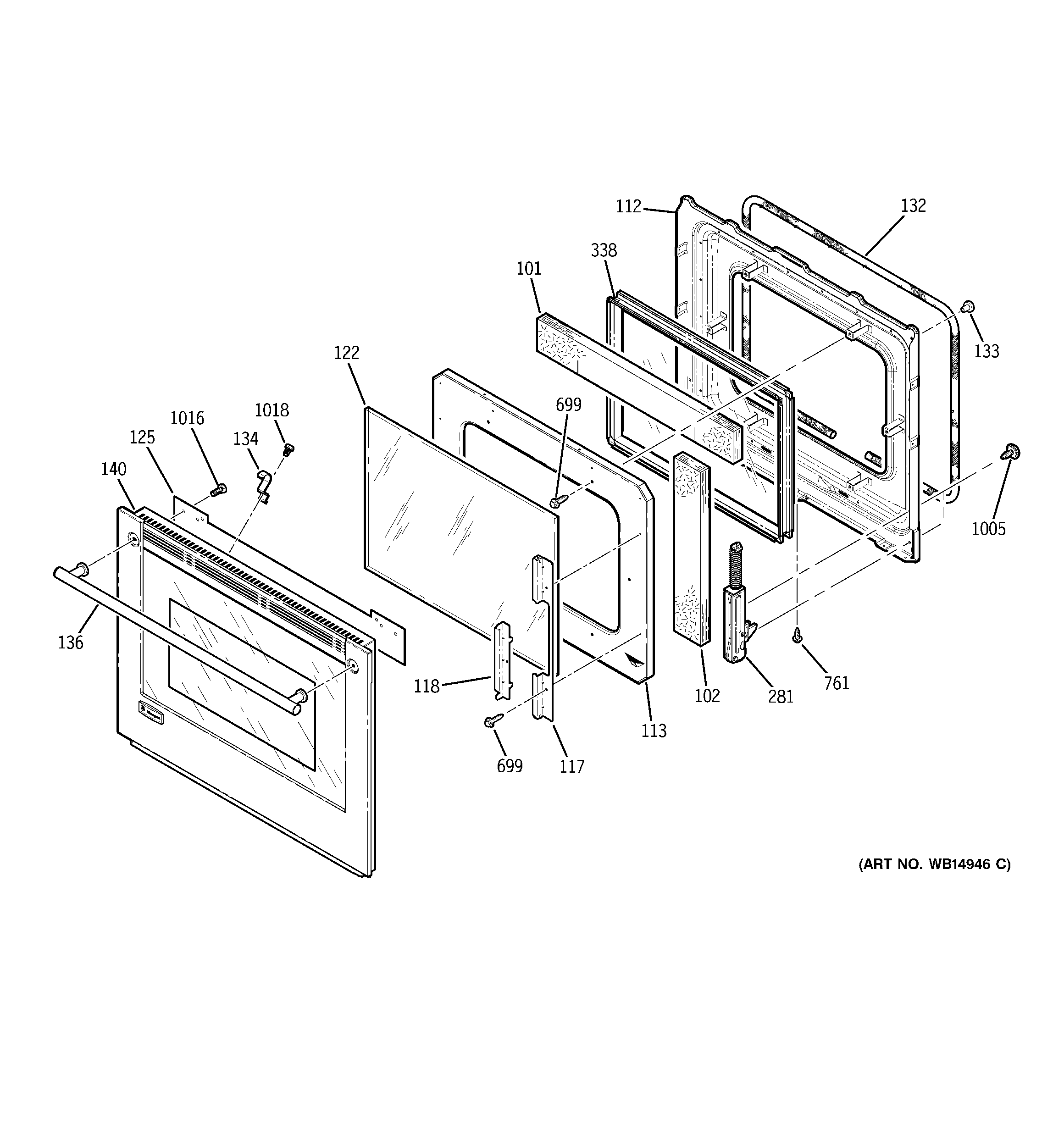 112
132
338
101
133
122
699
1018
1016
125
134
140
1005
136
118
102
281
761
113
699
117
(ART NO. WB14946 C)