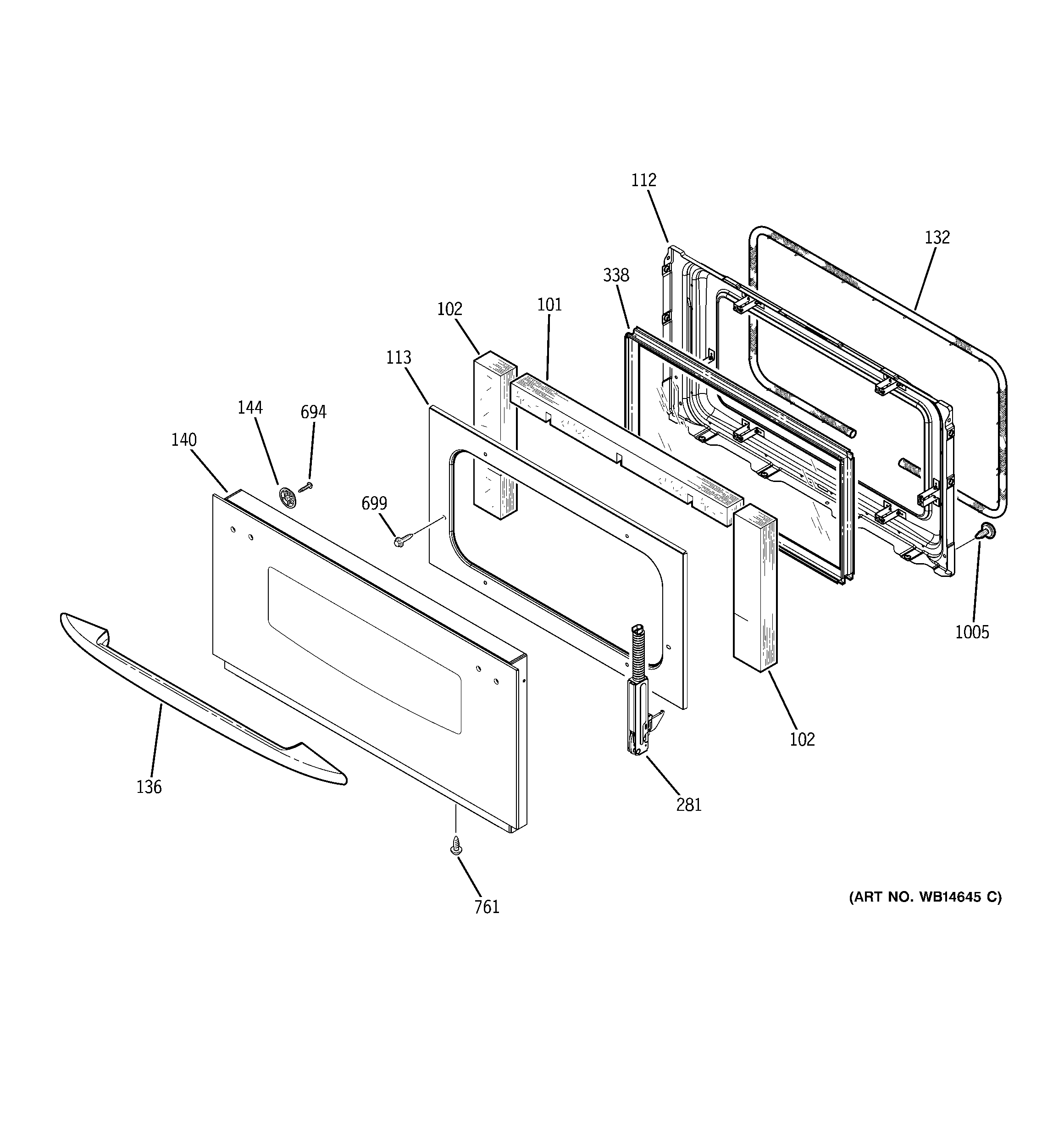 112
132
338
102
101
113
144
694
140
699
1005
102
136
281
761
(ART NO. WB14645 C)