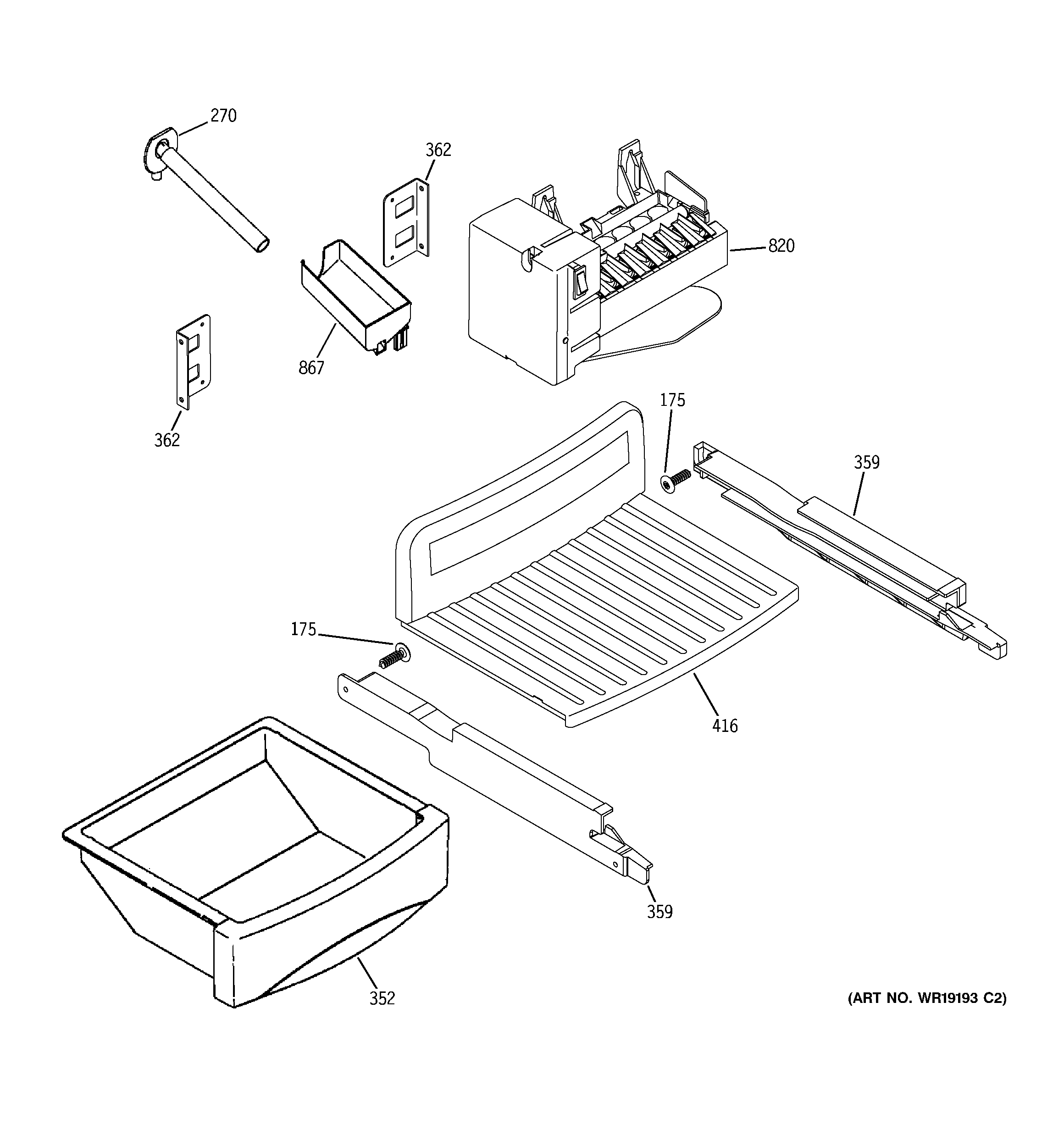 270

362

820

867

362

175

359

175

416

359

352

(ART NO. WR19193 C2)