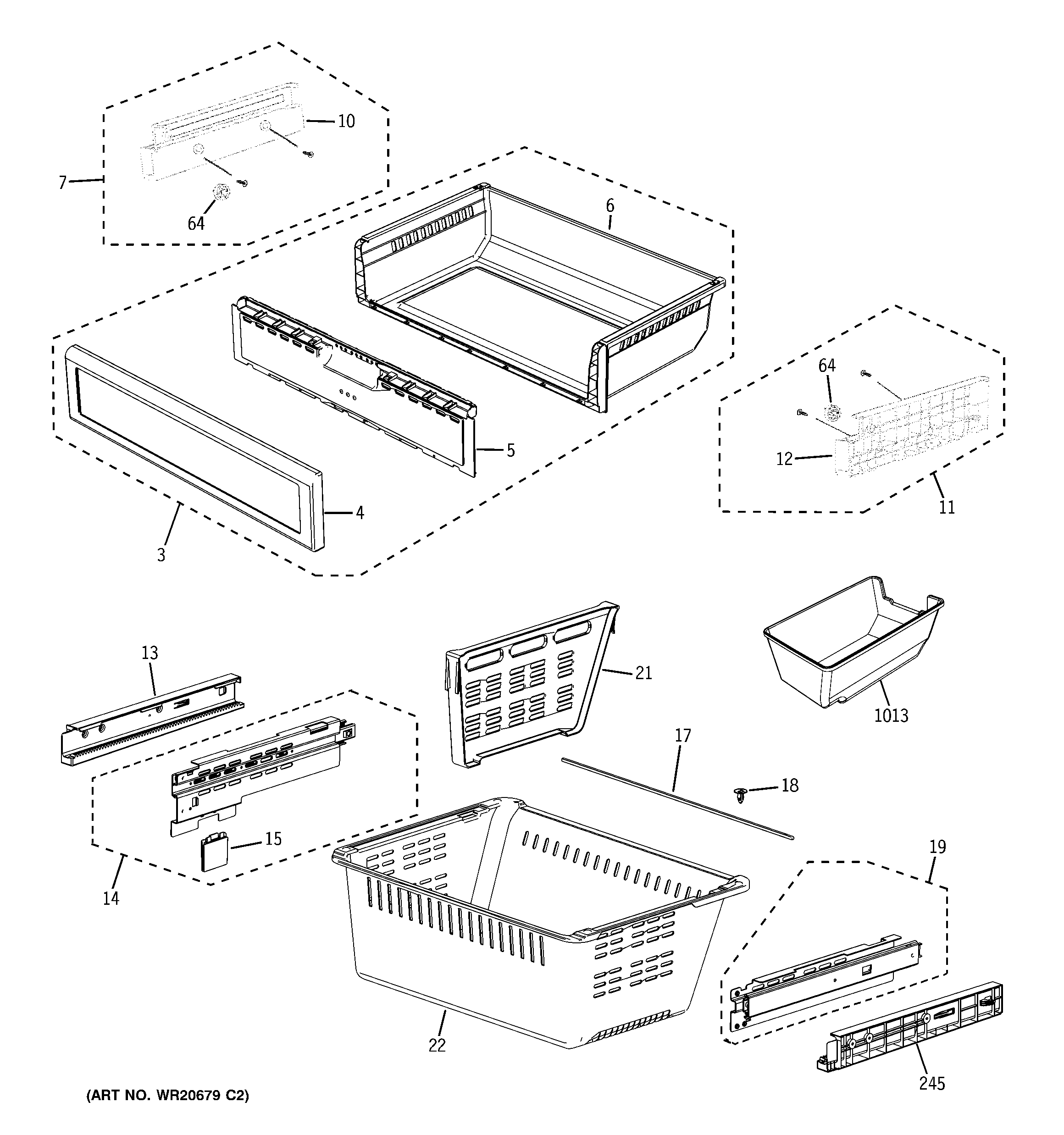 10
7
64
6
64
5
12
4
11
3
13
21
1013
17
18
15
19
14
22
245
(ART NO. WR20679 C2)