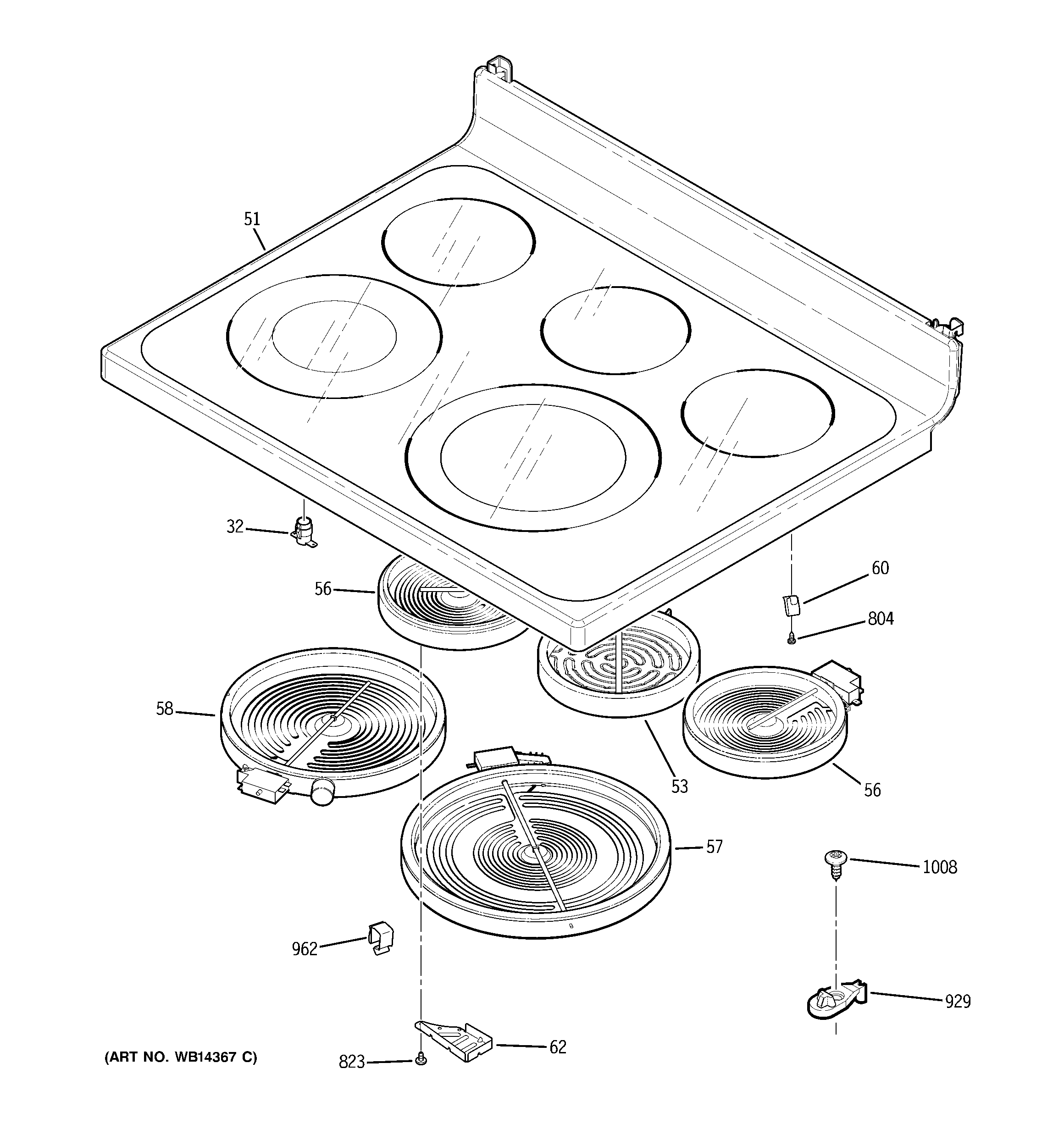 51

32

56

60

804

58

53

56

57

1008

962

929

62

823

(ART NO. WB14367 C)