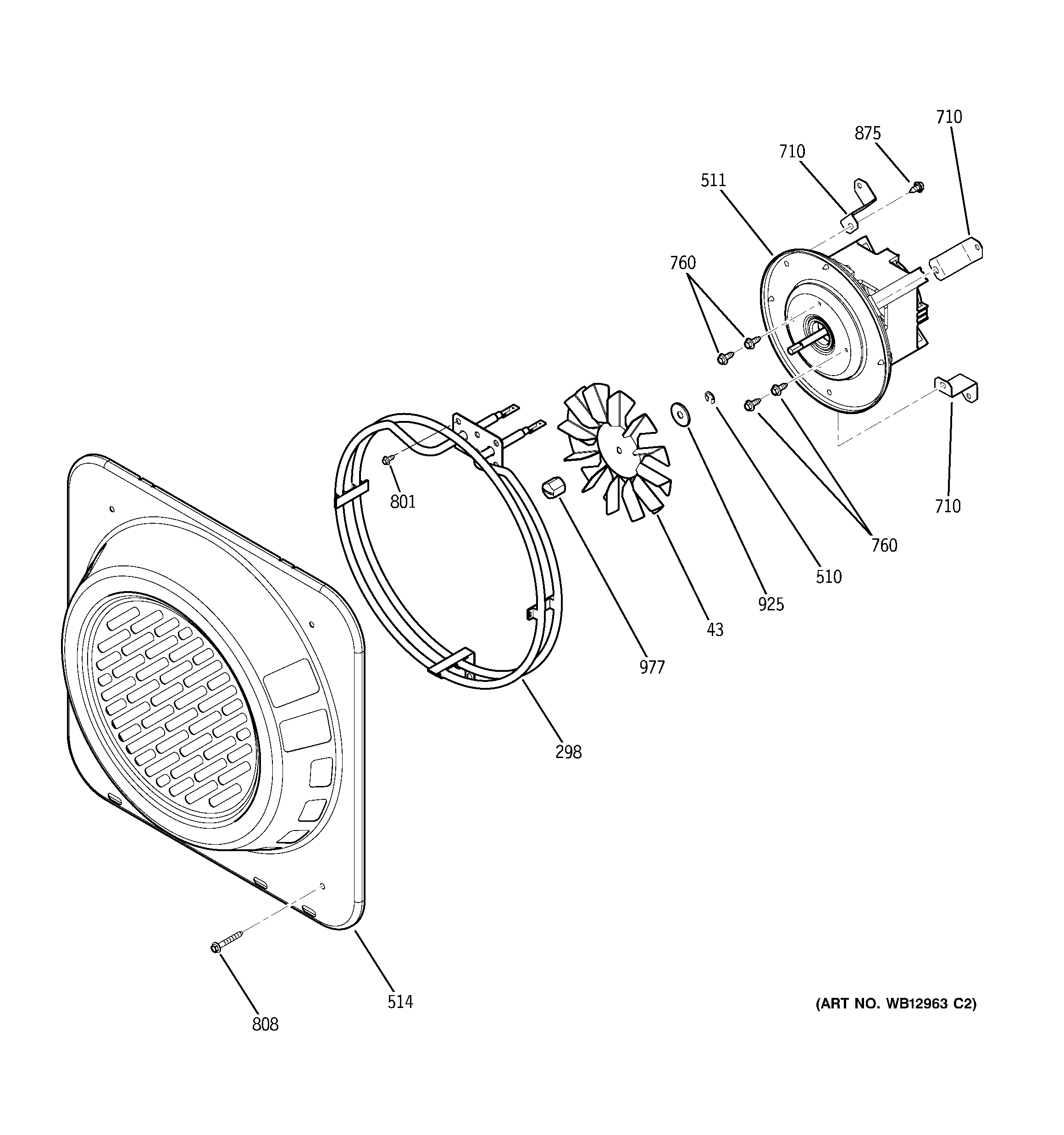 710
875
710
511
760
801
710
760
510
925
43
977
298
514
808
(ART NO. WB12963 C2)