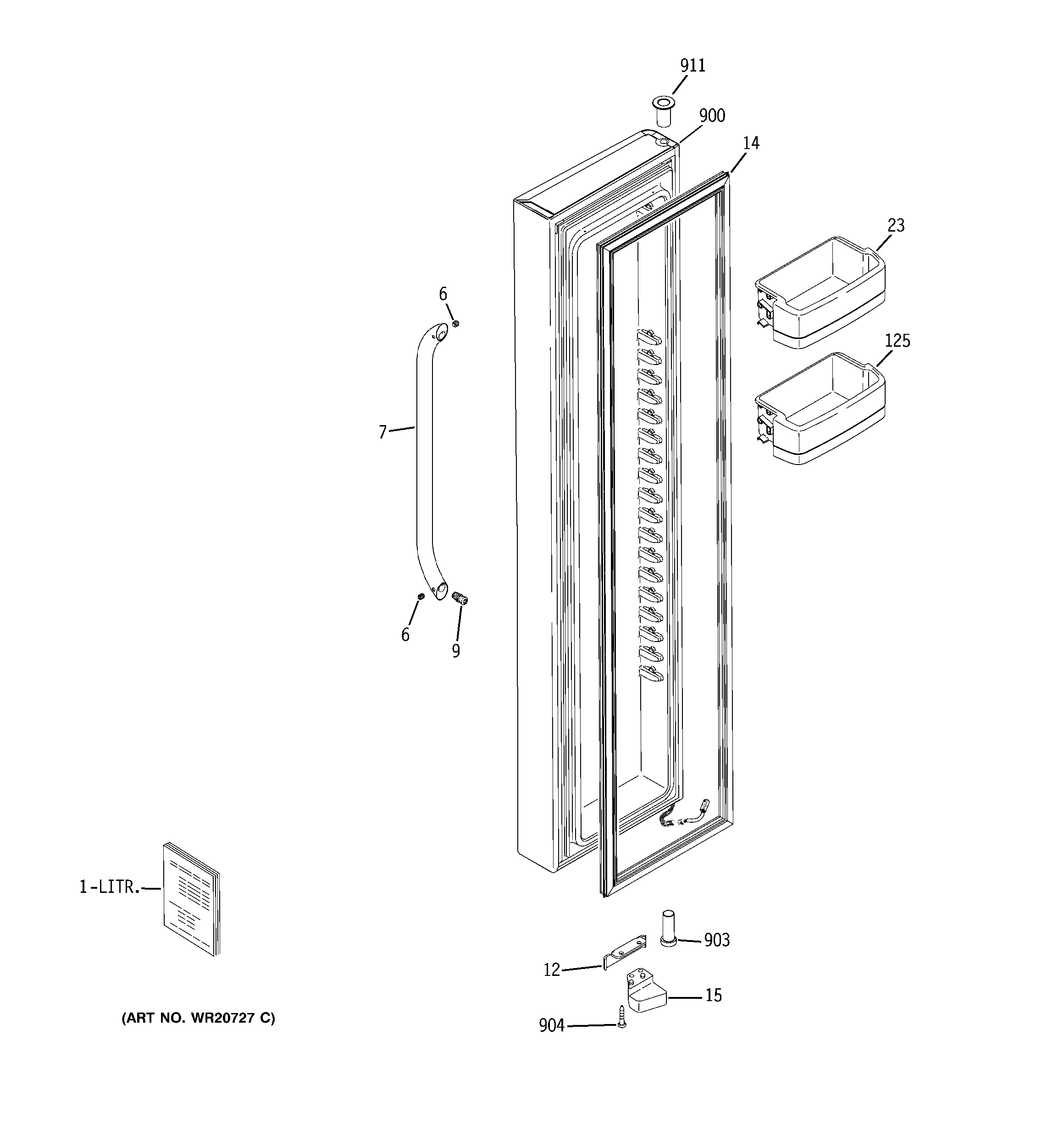 911
900
14
23
6
125
7
6
9
1-LITR.
903
12
15
904
(ART NO. WR20727 C)