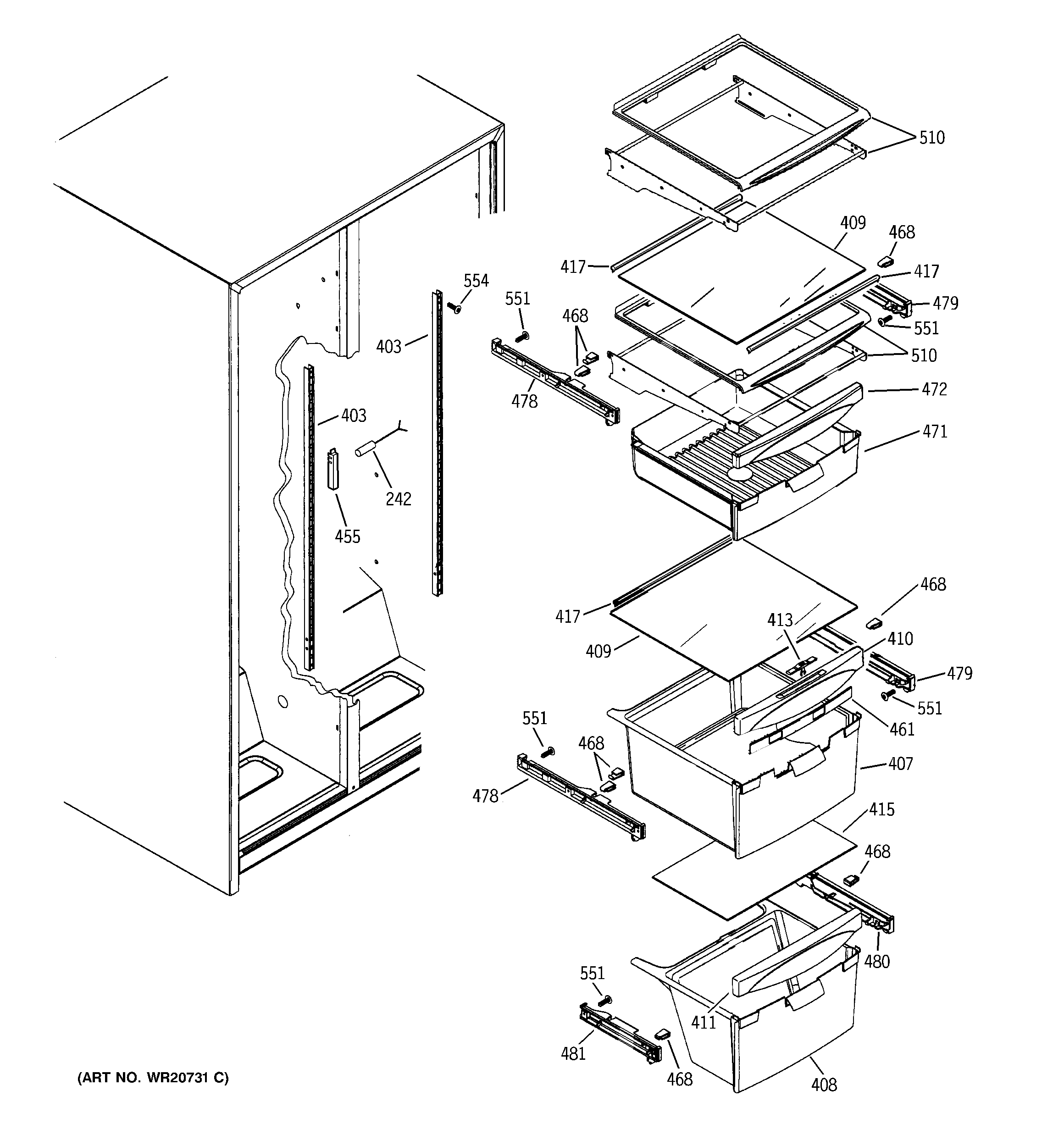 510
409
468
417
417
479
554
551
468
551
403
510
478
472
403
471
242
455
468
417
413
409
410
479
551
461
551
468
407
478
415
468
480
551
411
481
468
408
(ART NO. WR20731 C)