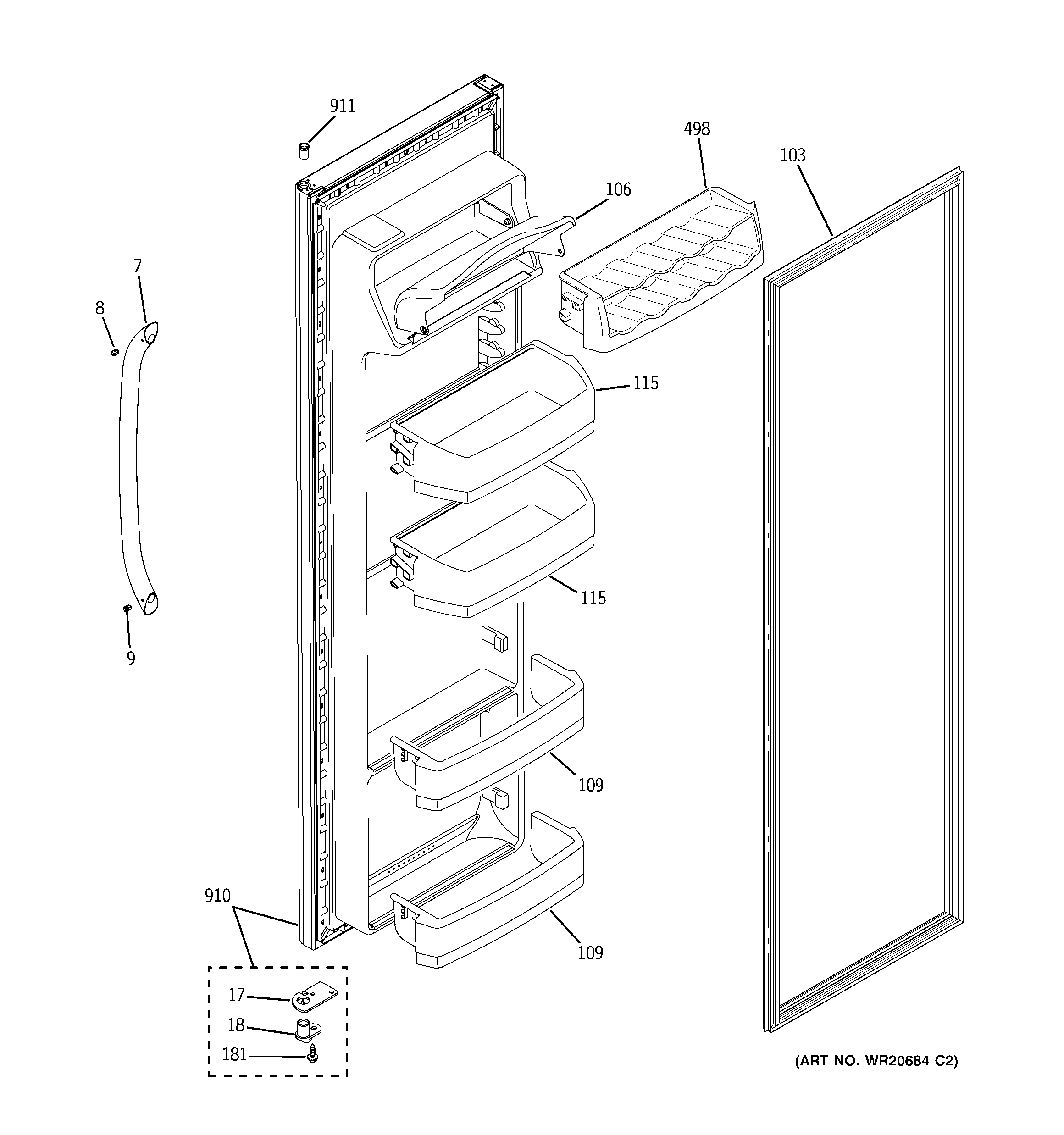 911
498
103
106
7
8
115
115
9
109
910
109
17
18
181
(ART NO. WR20684 C2)