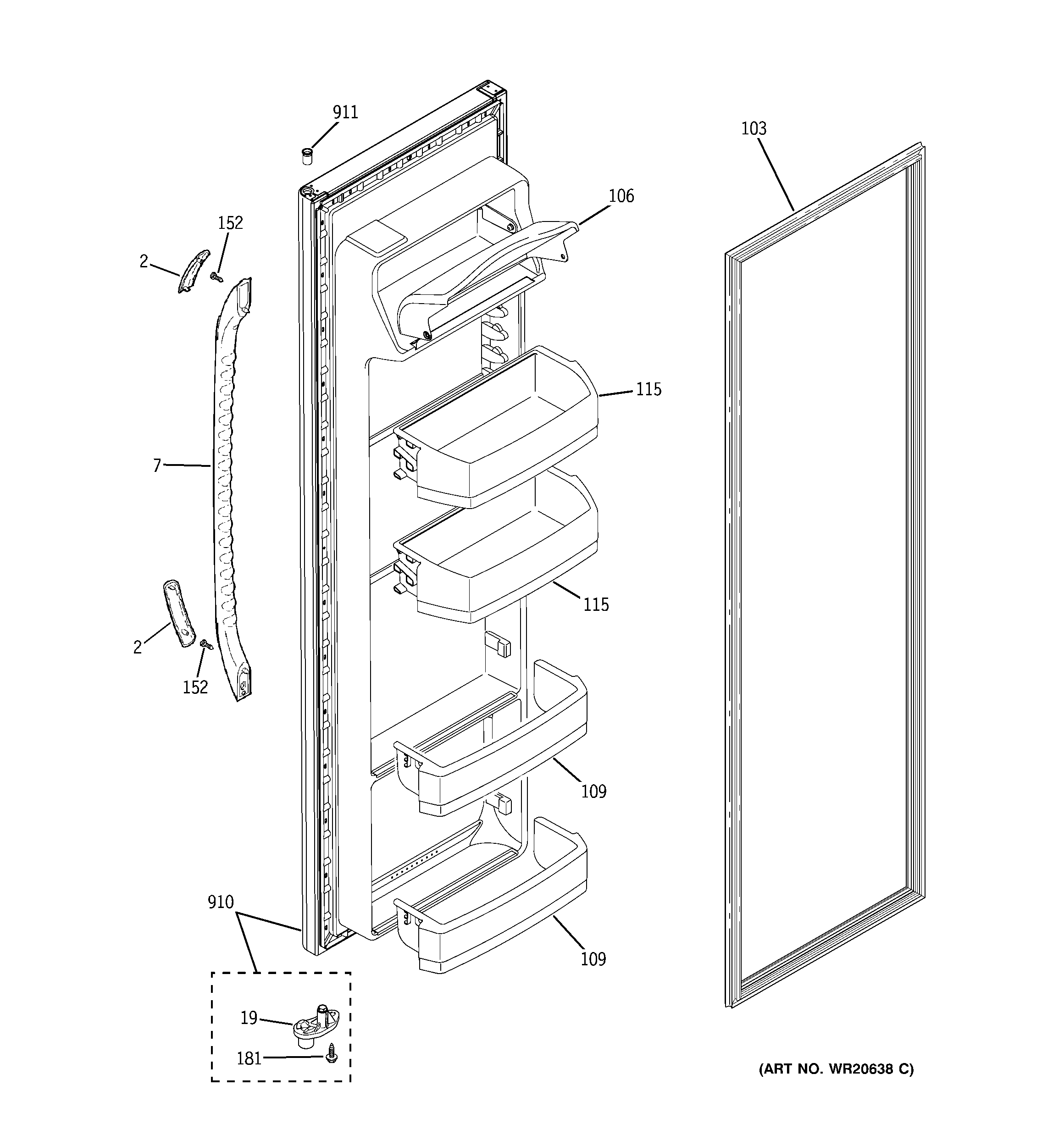 911
103
106
152
2
115
7
115
2
152
109
910
109
19
181
(ART NO. WR20638 C)