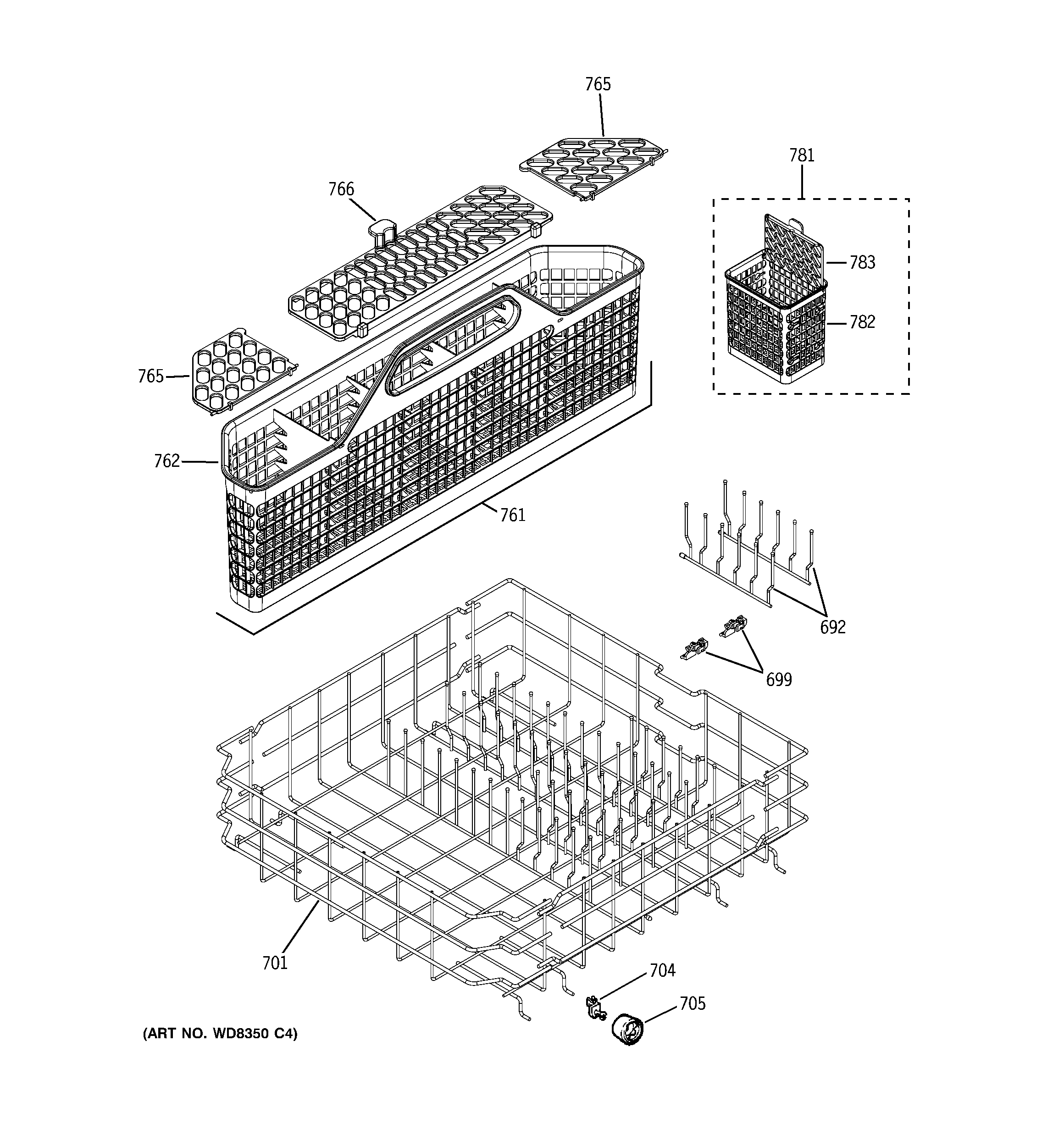 765

781

766

783

782

765

762

761

692

699

701

704

705

(ART NO. WD8350 C4)