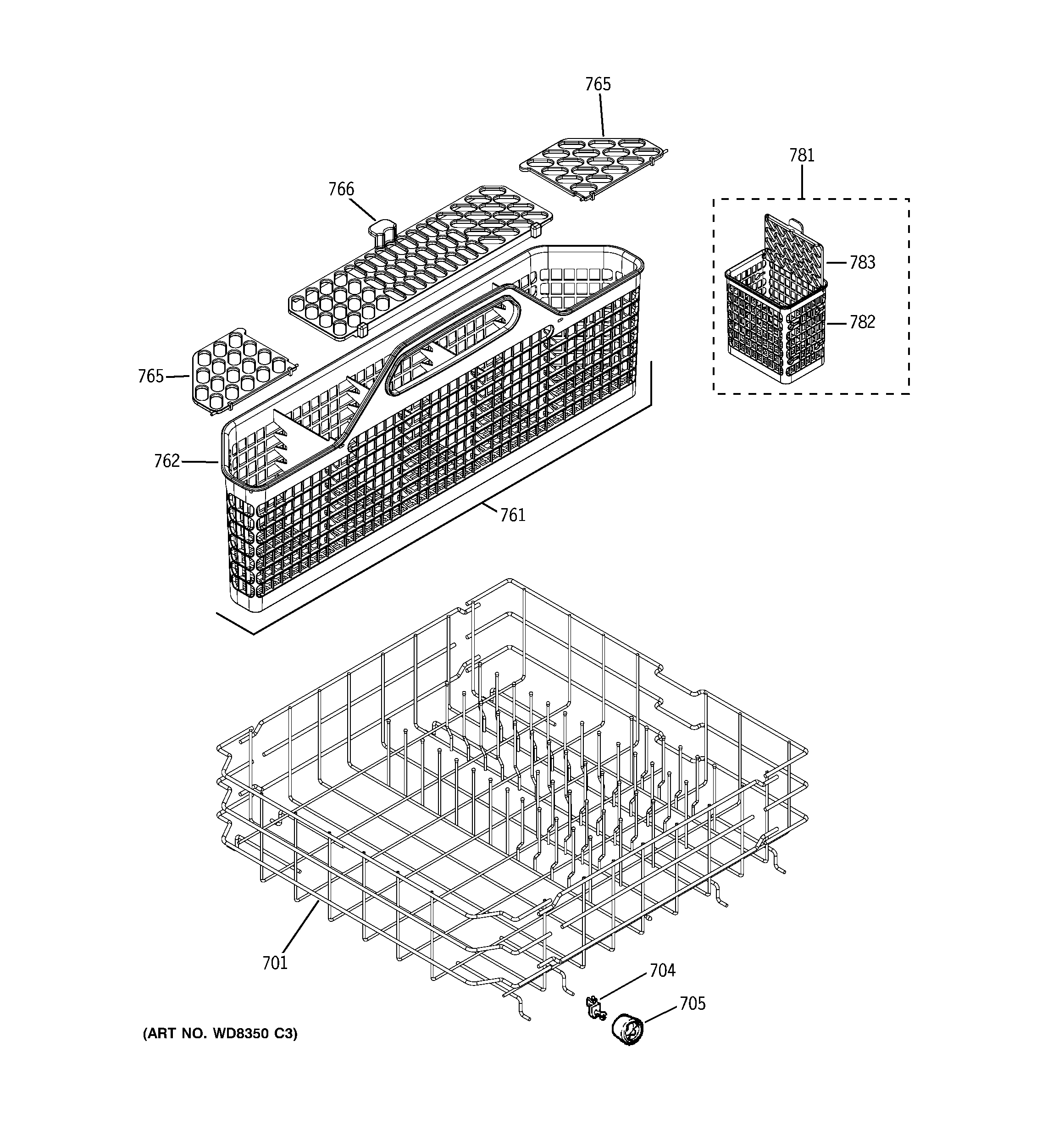 765

781

766

783

782

765

762

761

701

704

705

(ART NO. WD8350 C3)