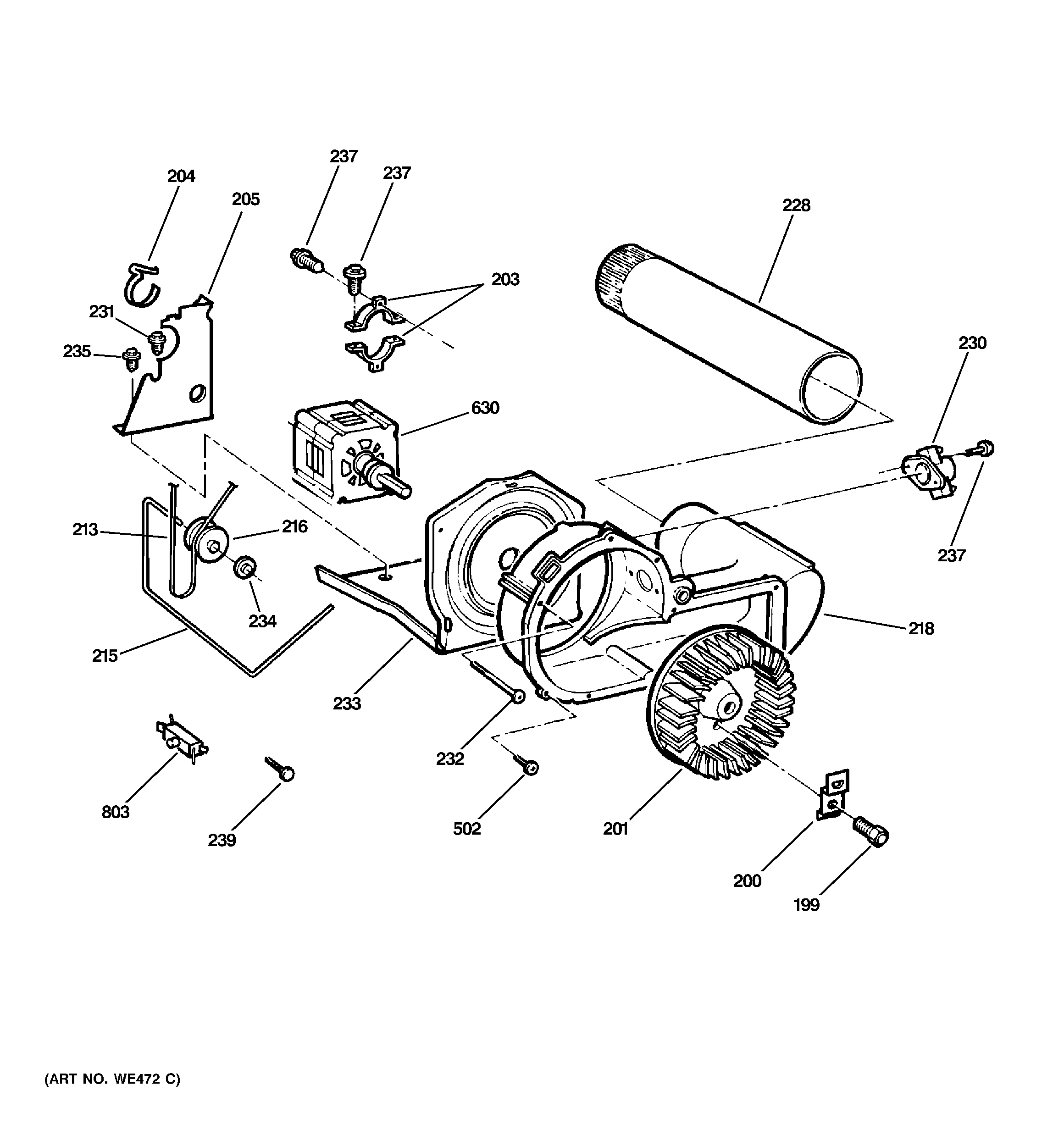 237
237
204
205
228
203
231
235
230
630
213
216
237
234
218
215
233
232
803
239
502
201
200
199

(ART NO. WE472 C)