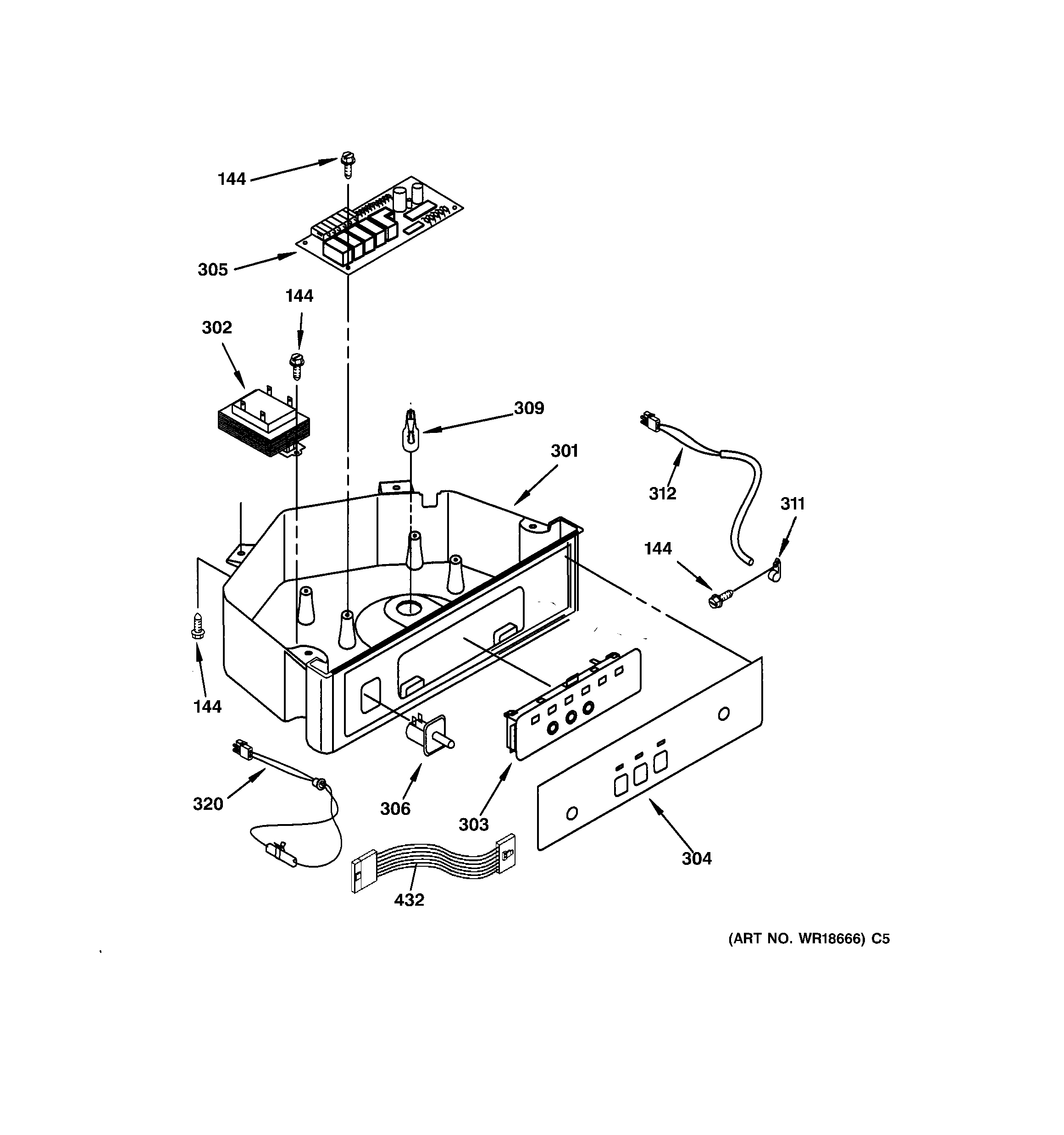 144

305

144

302

309

301

312

311

144

144

320

306

303

304

432

(ART NO. WR18666) C5