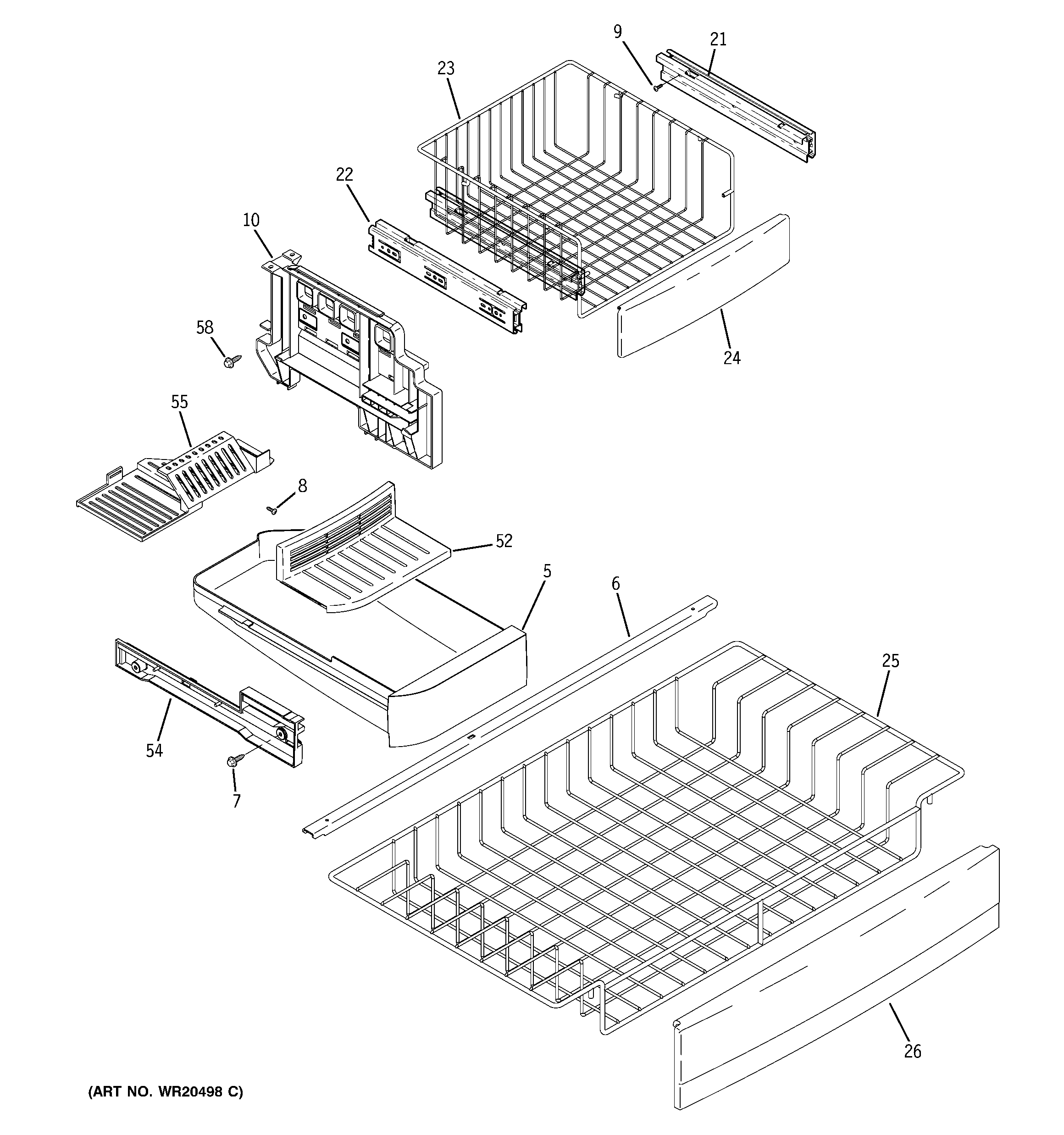 9
21
23
22
10
24
58
55
8
52
5
6
25
54
7
26
(ART NO. WR20498 C)