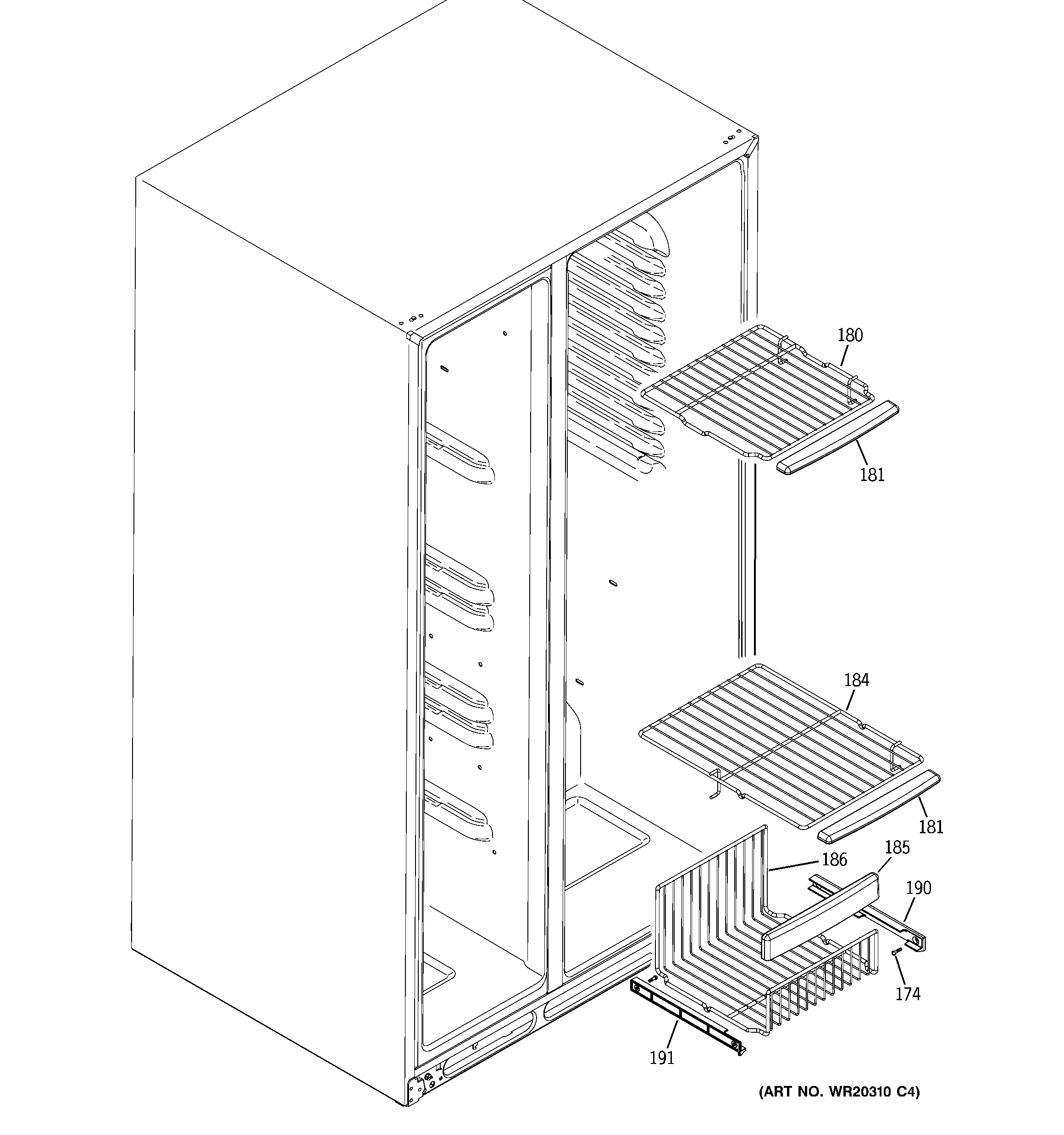 180

181

184

181

186

185

190

174

191

(ART NO. WR20310 C4)