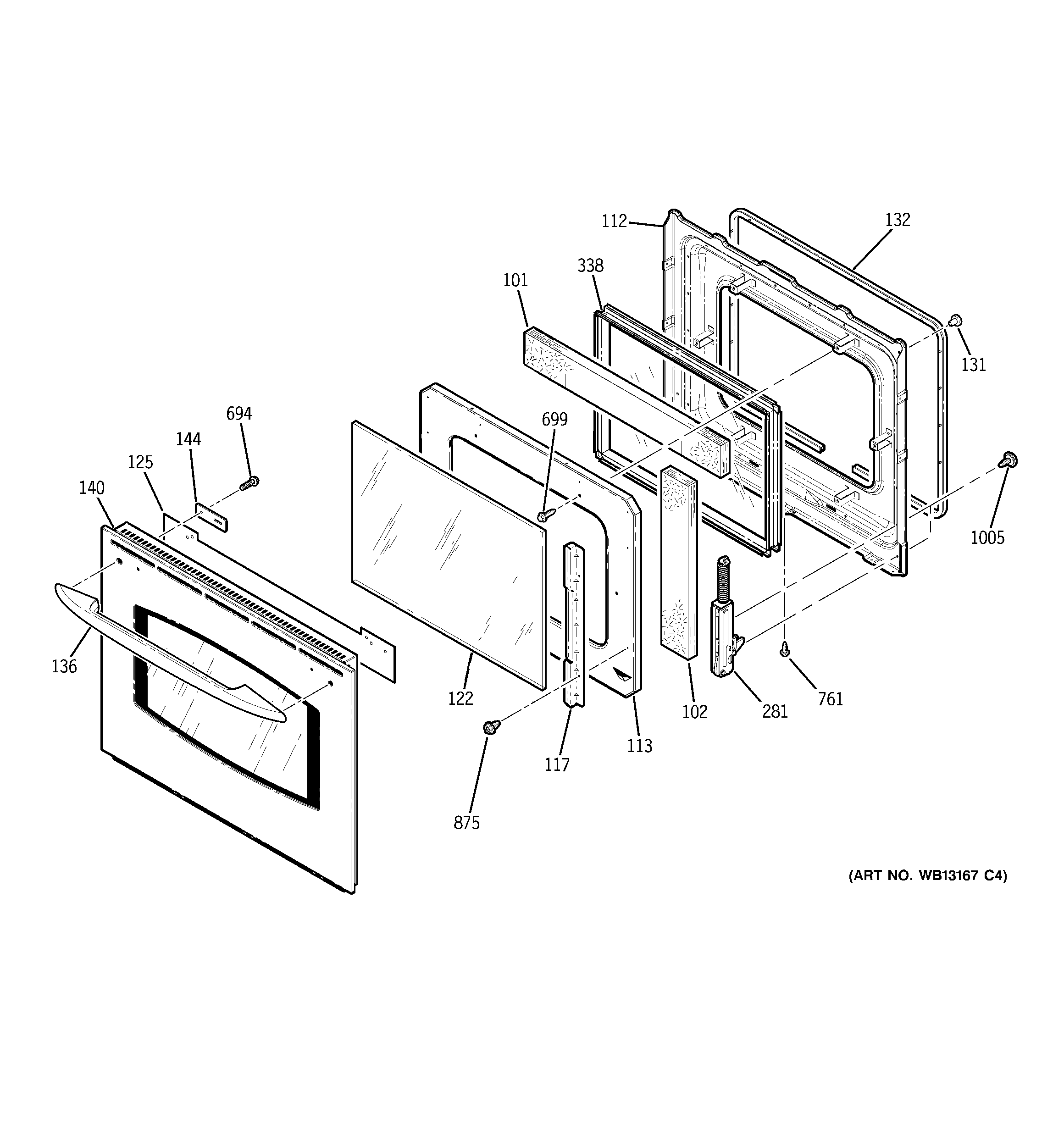 112
132
338
101
131
694
699
144
125
140
1005
136
122
102
281
761
113
117
875
(ART NO. WB13167 C4)