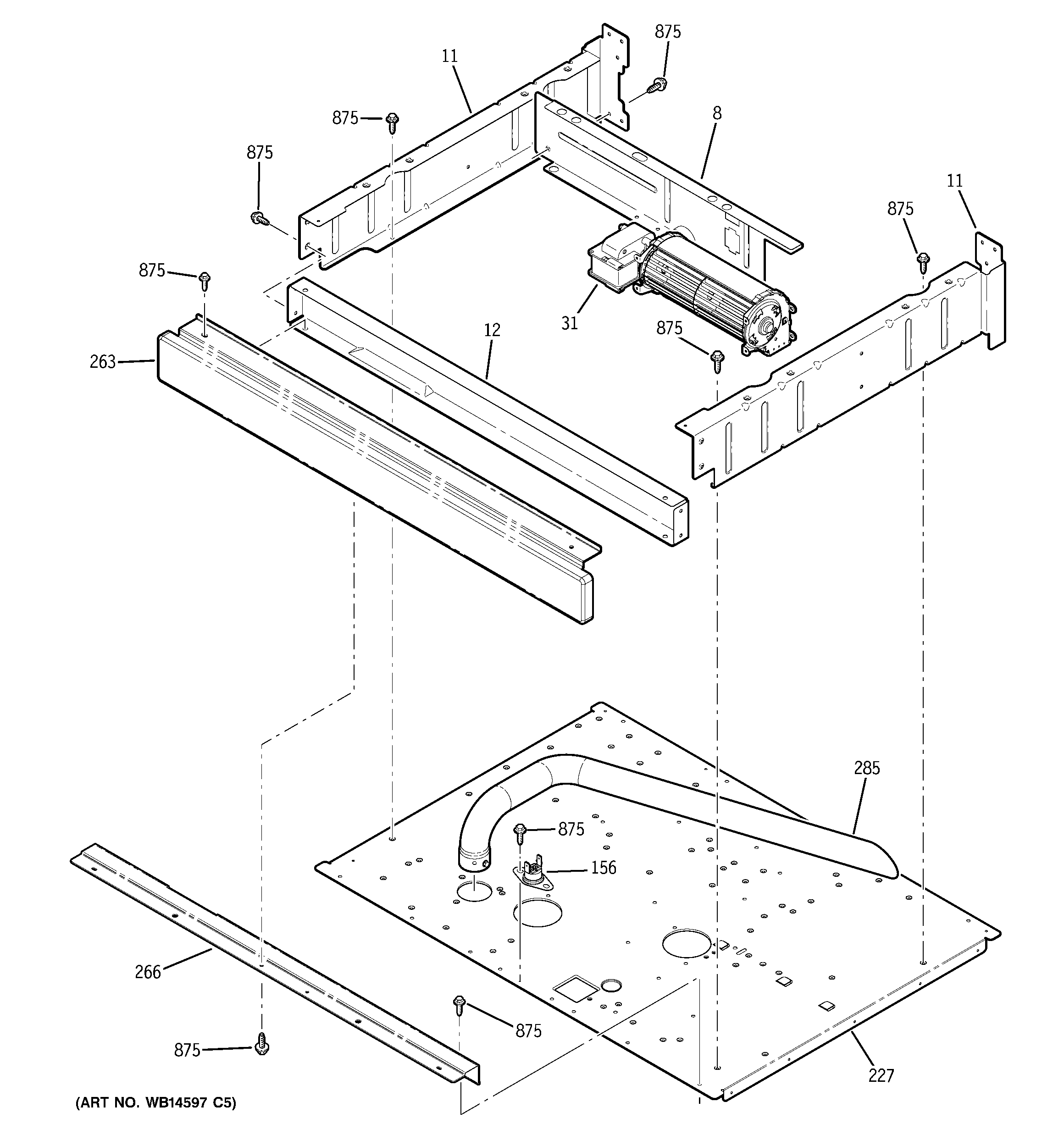 875
11
875
8
875
11
875
875
31
875
12
263
285
875
156
266
875
875
227
(ART NO. WB14597 C5)