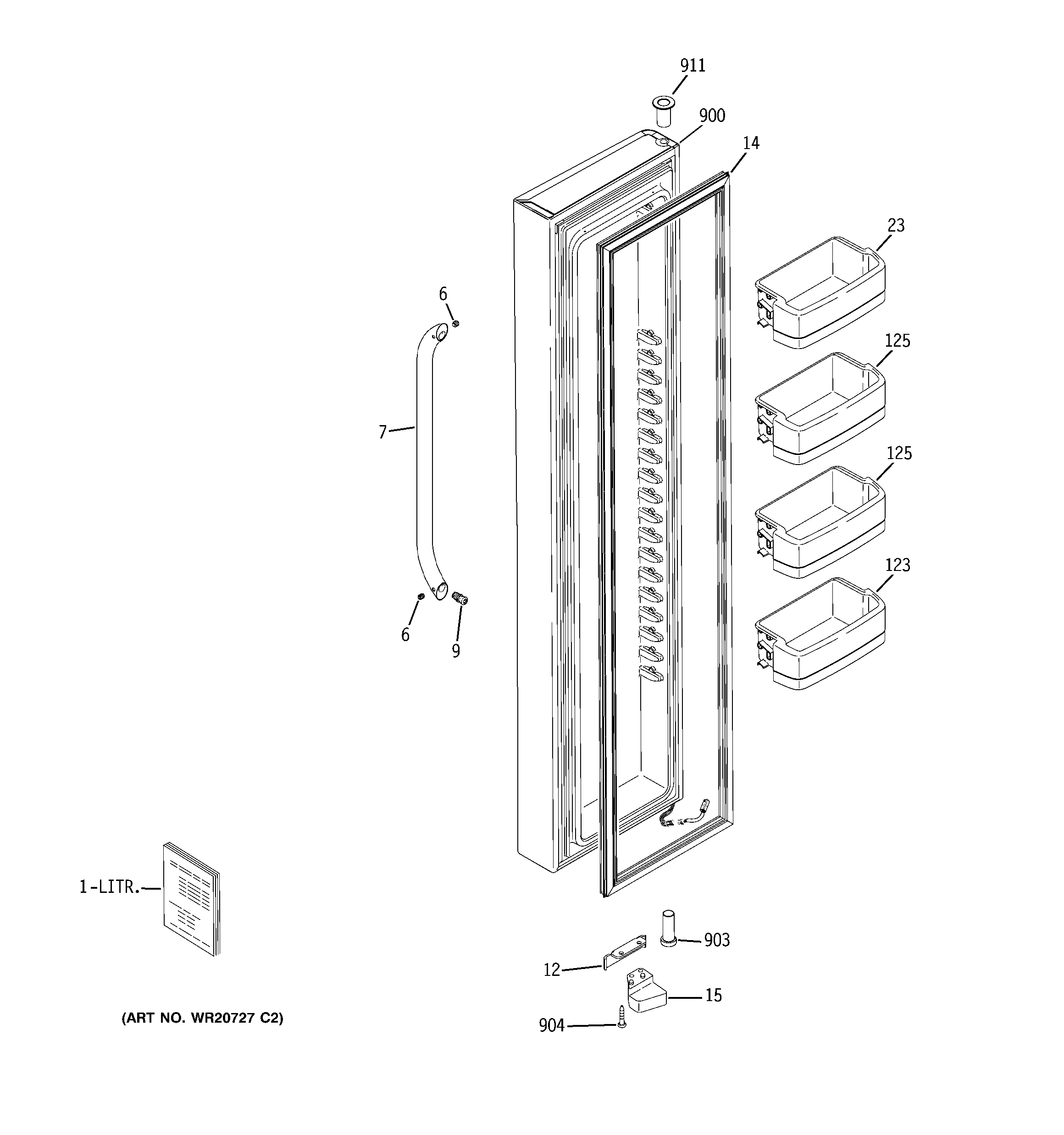 911
900
14
23
6
125
7
125
123
6
9
1-LITR.
903
12
15
904
(ART NO. WR20727 C2)