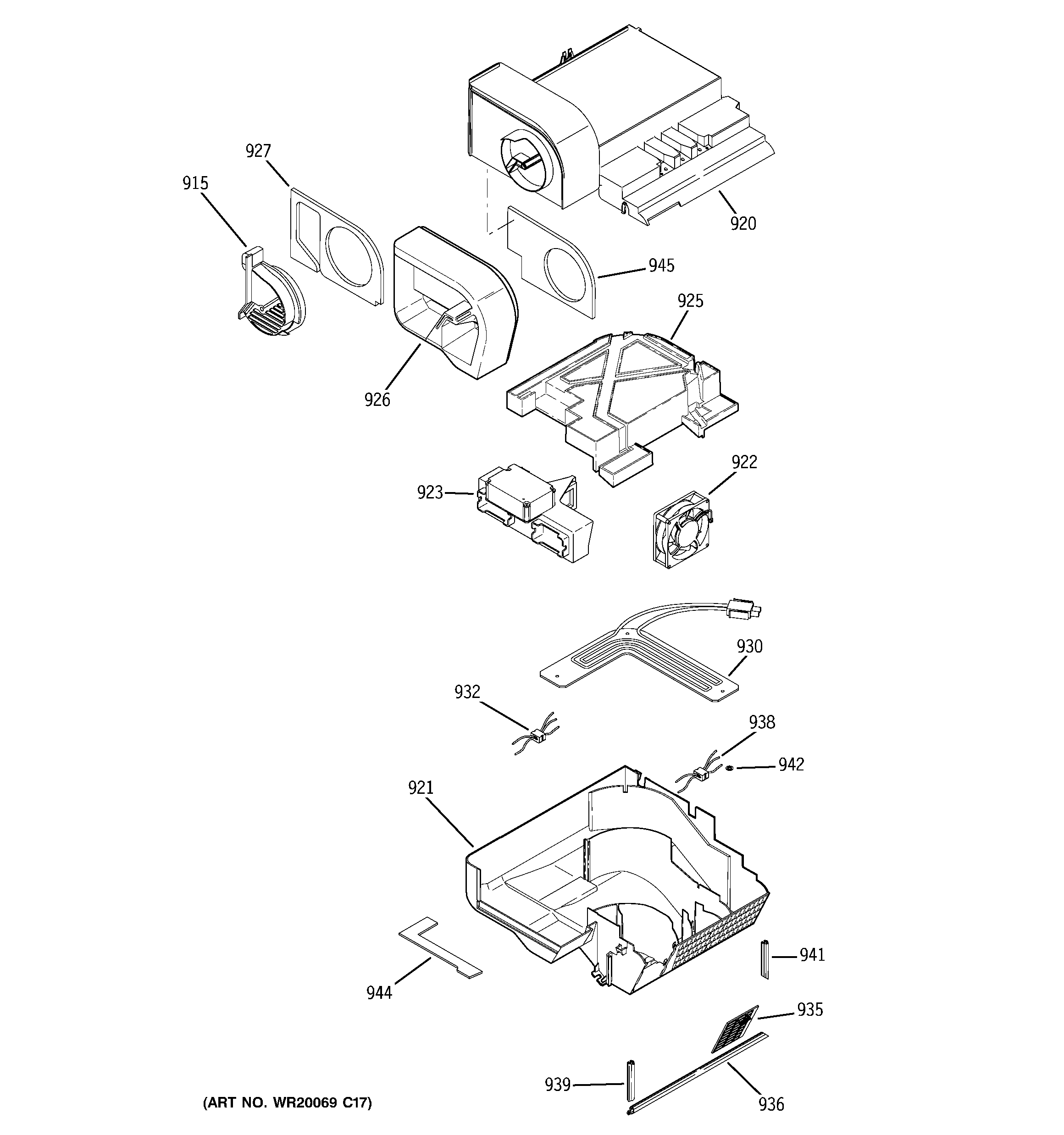 927
915
920
945
925
926
922
923
930
932
938
942
921
941
944
935
939
936
(ART NO. WR20069 C17)