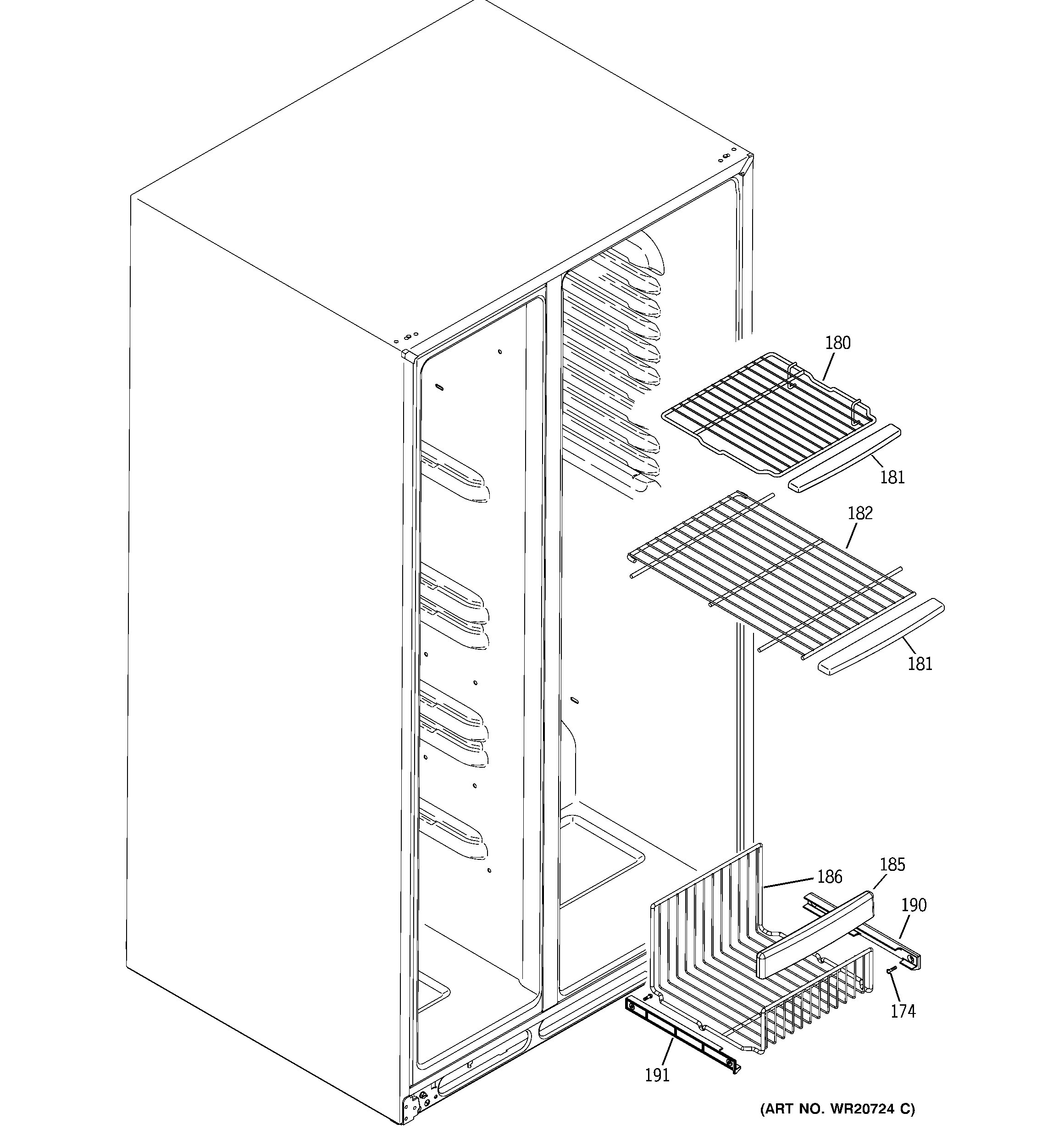 180

181

182

181

186

185

190

174

191

(ART NO. WR20724 C)