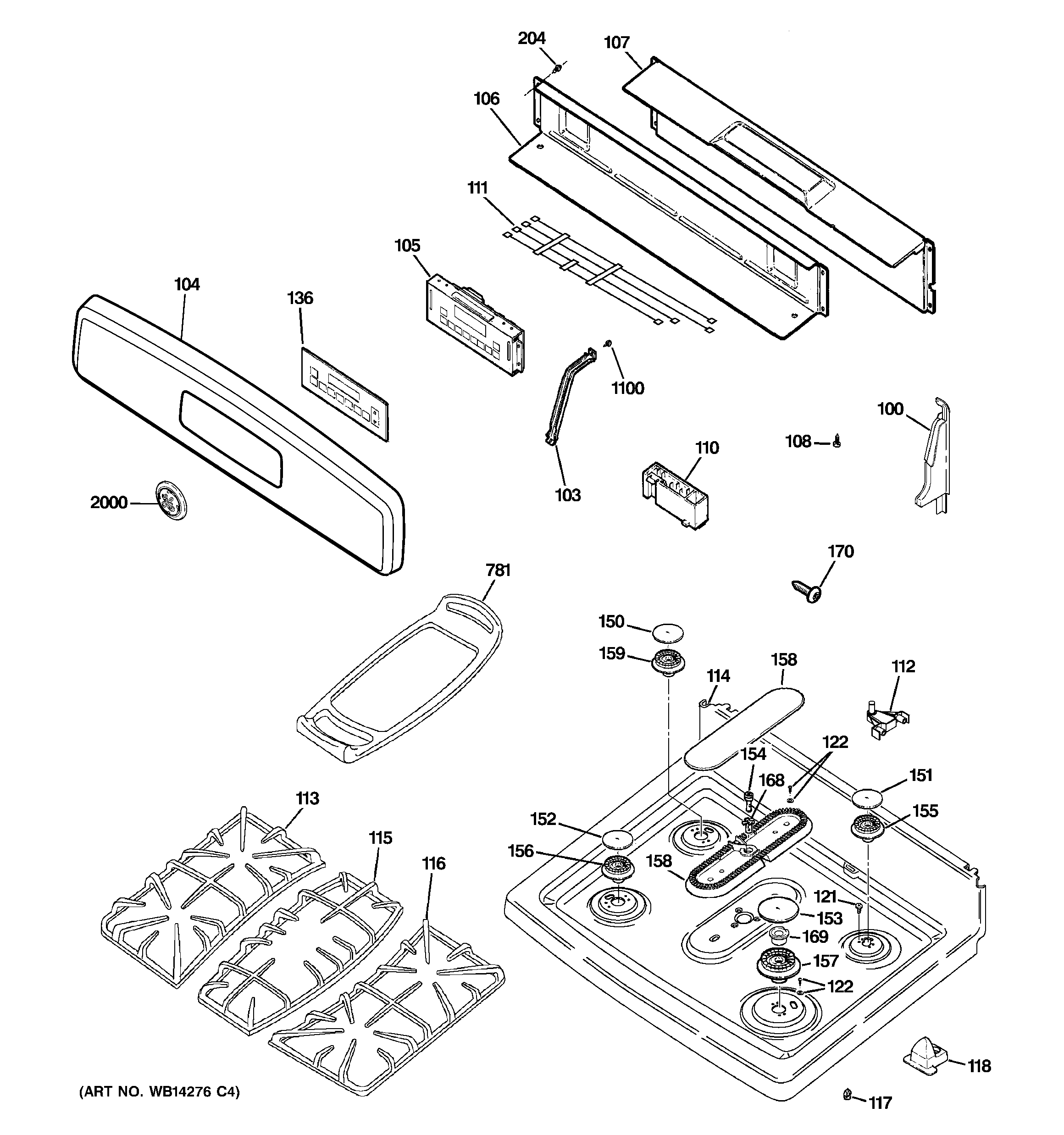 204
107
106
111
105
104
136
1100
100
108
110
103
2000
170
781
150
159
158
114
112
122
154
168
151
155
152
156
158
113
115
116
121
153
169
157
122
118
117
(ART NO. WB14276 C4)