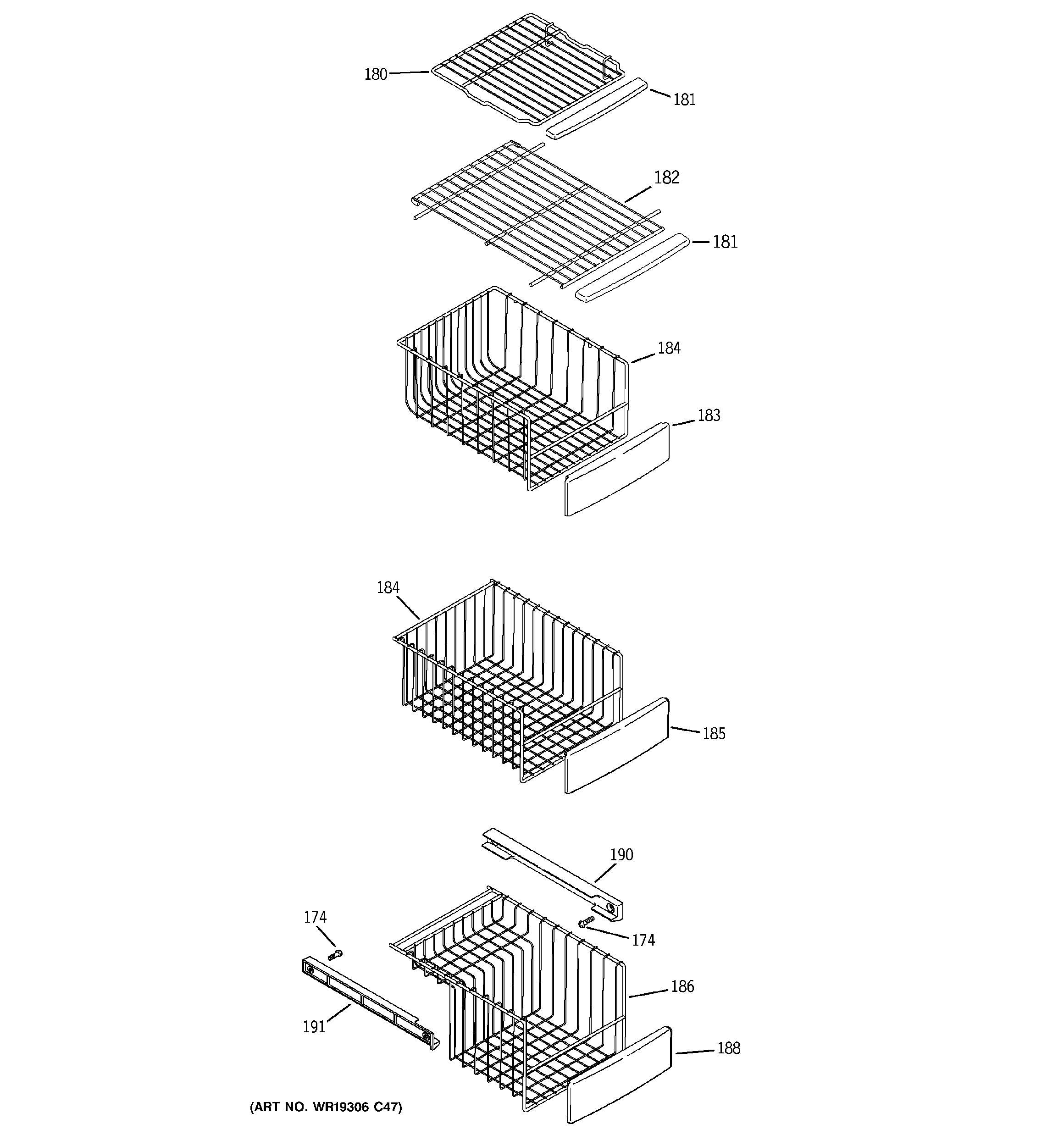 180
181
182
181
184
183
184
185
190
174
174
186
191
188
(ART NO. WR19306 C47)