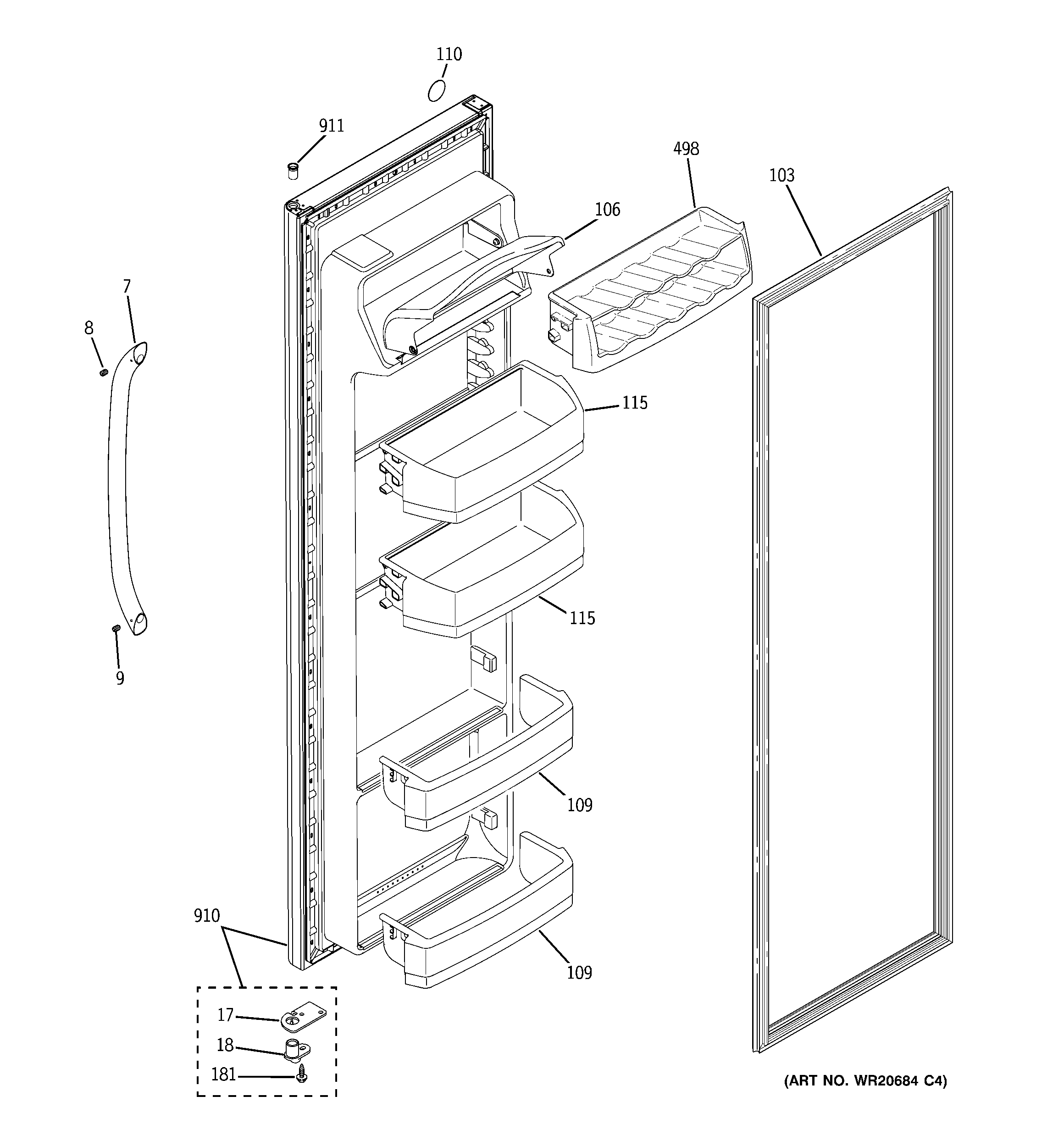 110

911

498

103

106

7

8

115

115

9

109

910

109

17

18

181

(ART NO. WR20684 C4)