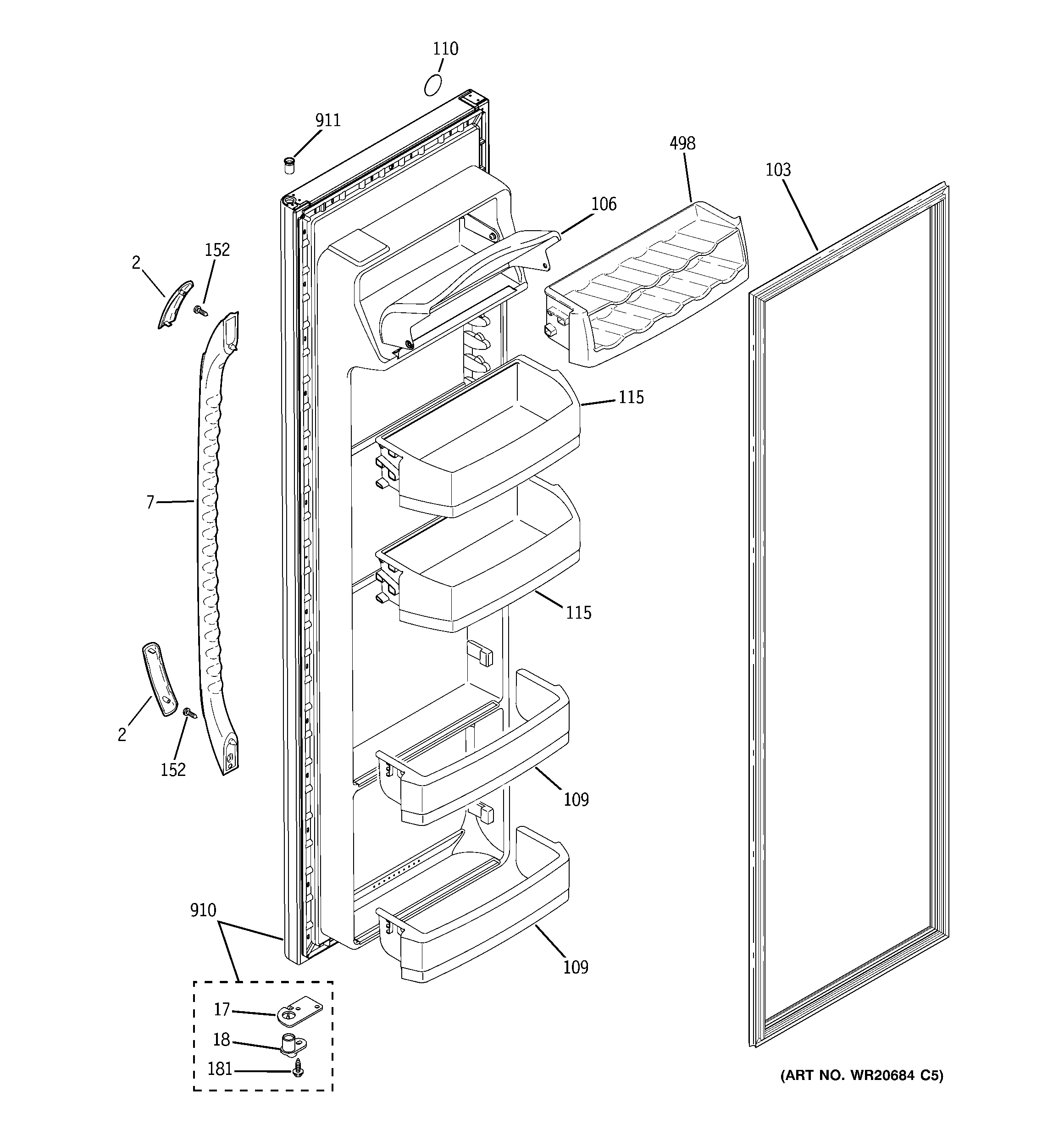 110
911
498
103
106
152
2
115
7
115
2
152
109
910
109
17
18
181
(ART NO. WR20684 C5)