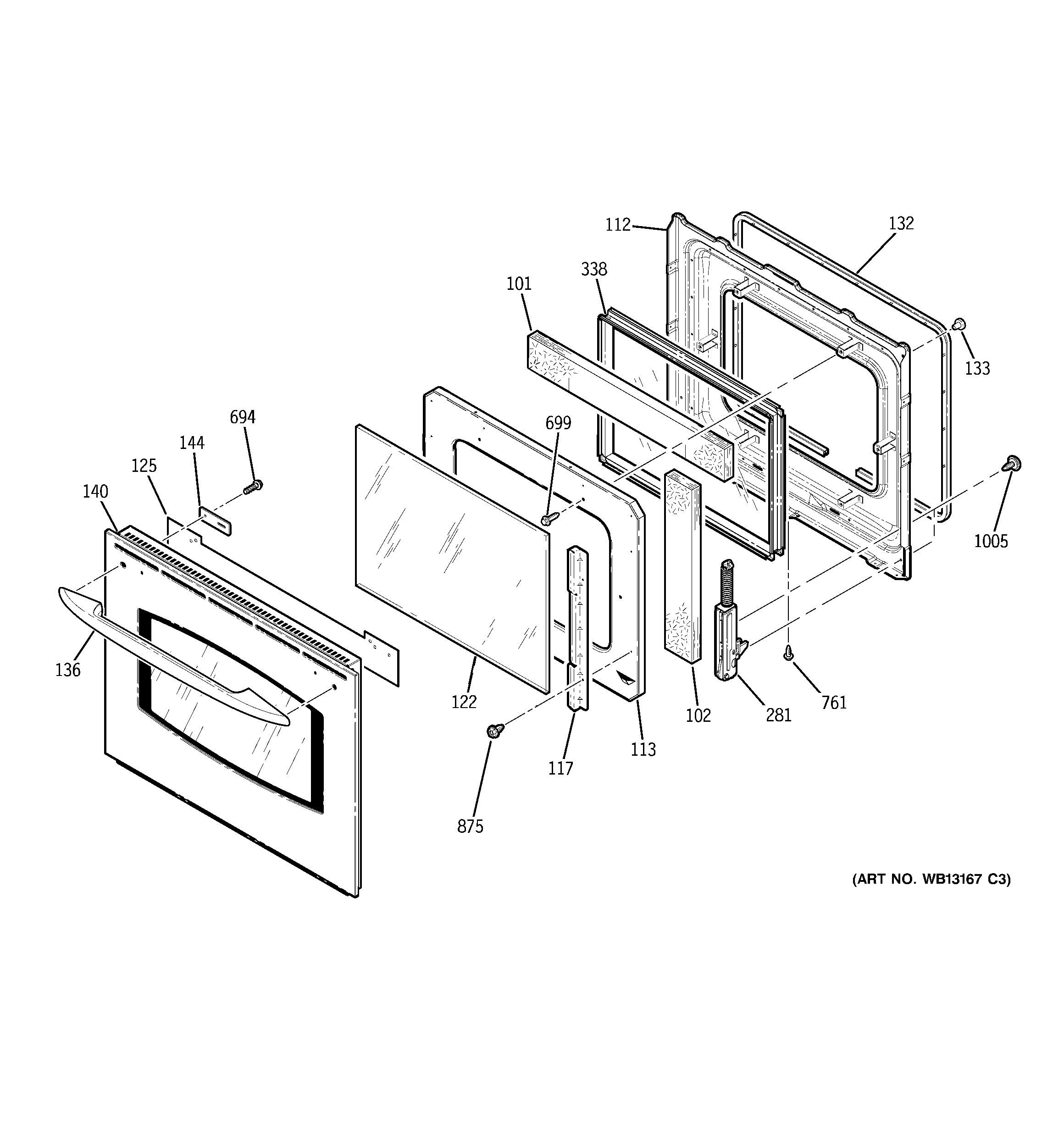 112
132
338
101
133
694
699
144
125
140
1005
136
122
102
281
761
113
117
875
(ART NO. WB13167 C3)