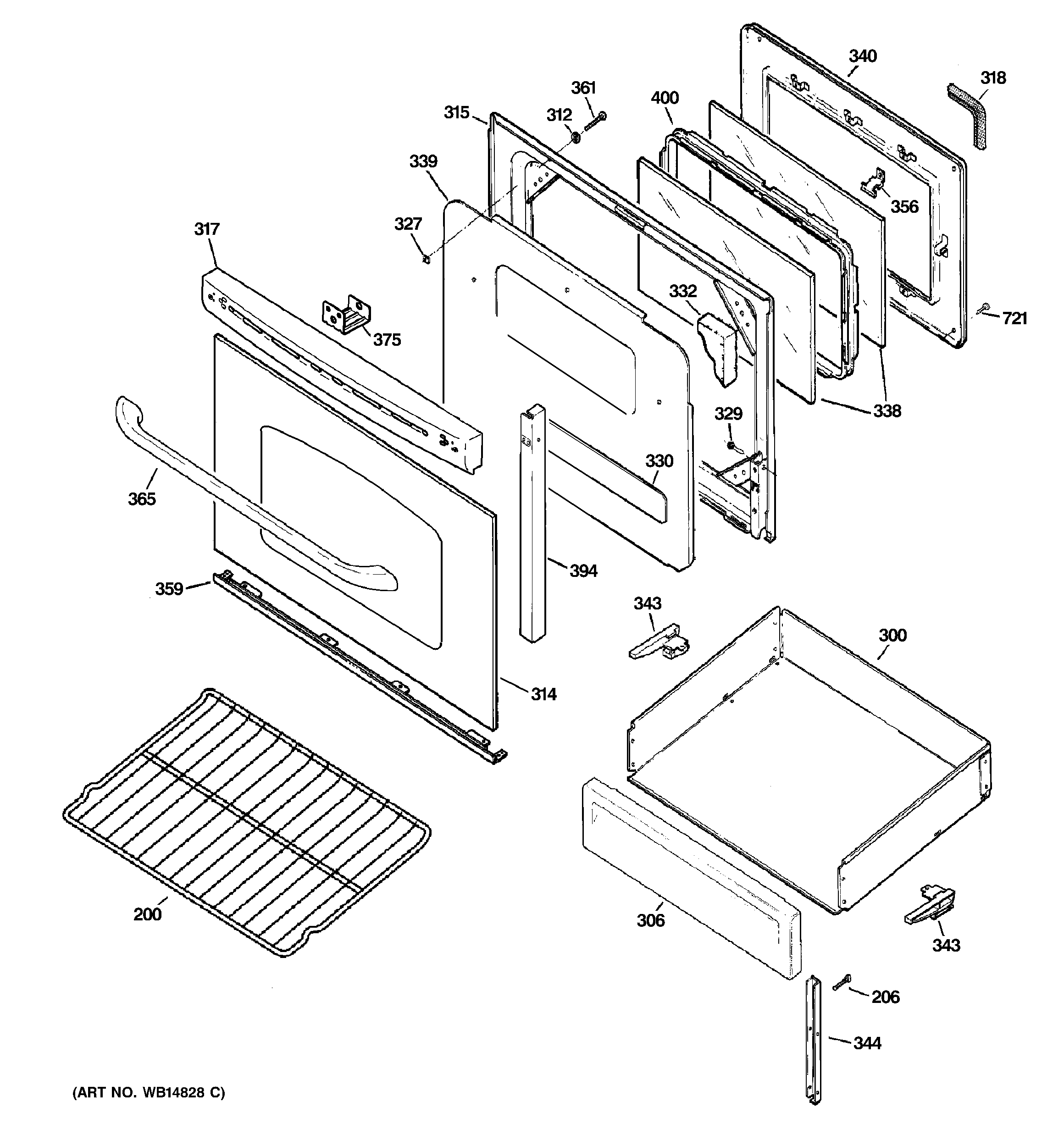 340
318
361
400
315
312
339
356
327
317
332
721
375
338
329
330
365
394
359
343
300
314
200
306
343
206
344
(ART NO. WB14828 C)