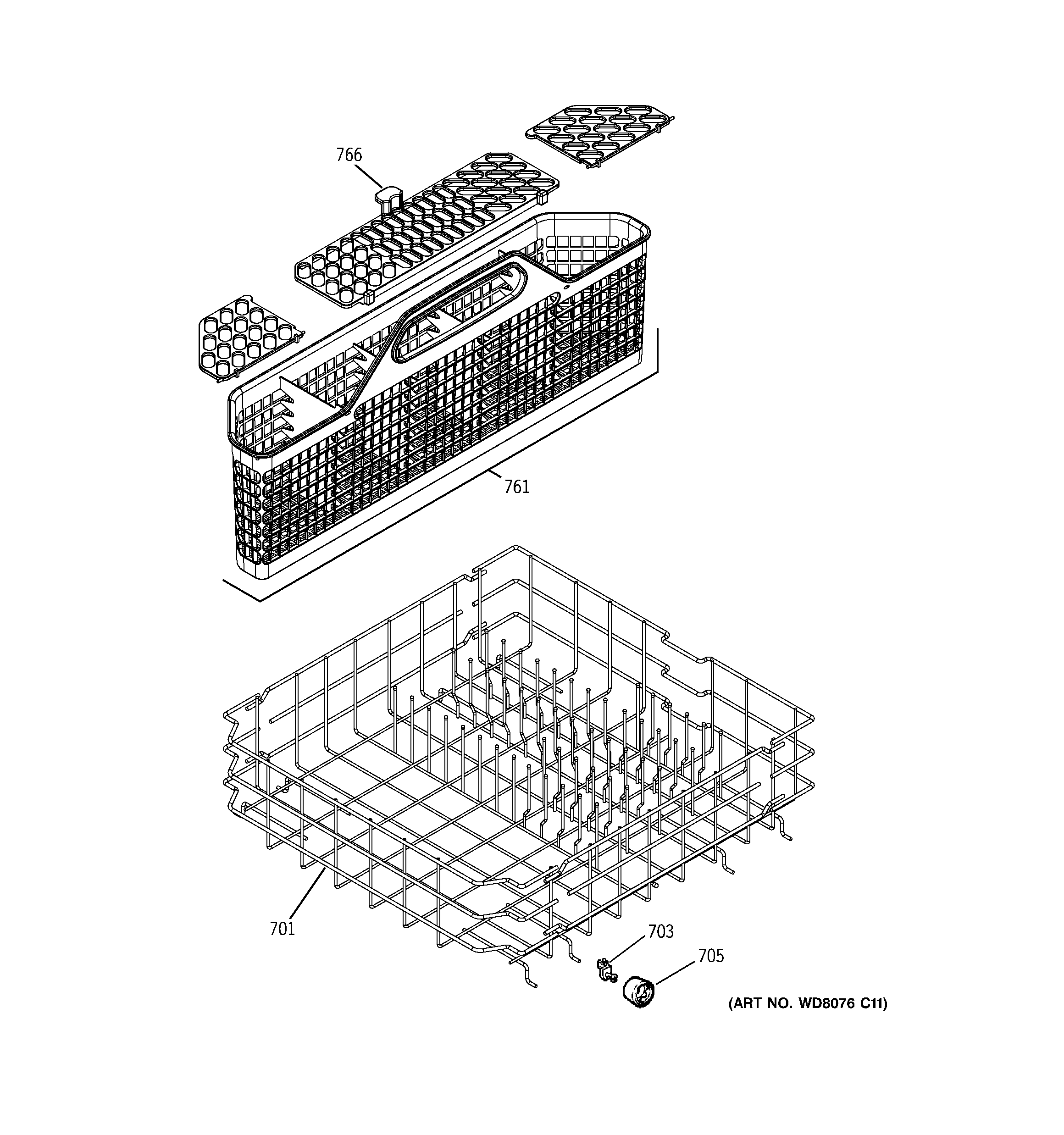 766

761

701

703

705

(ART NO. WD8076 C11)