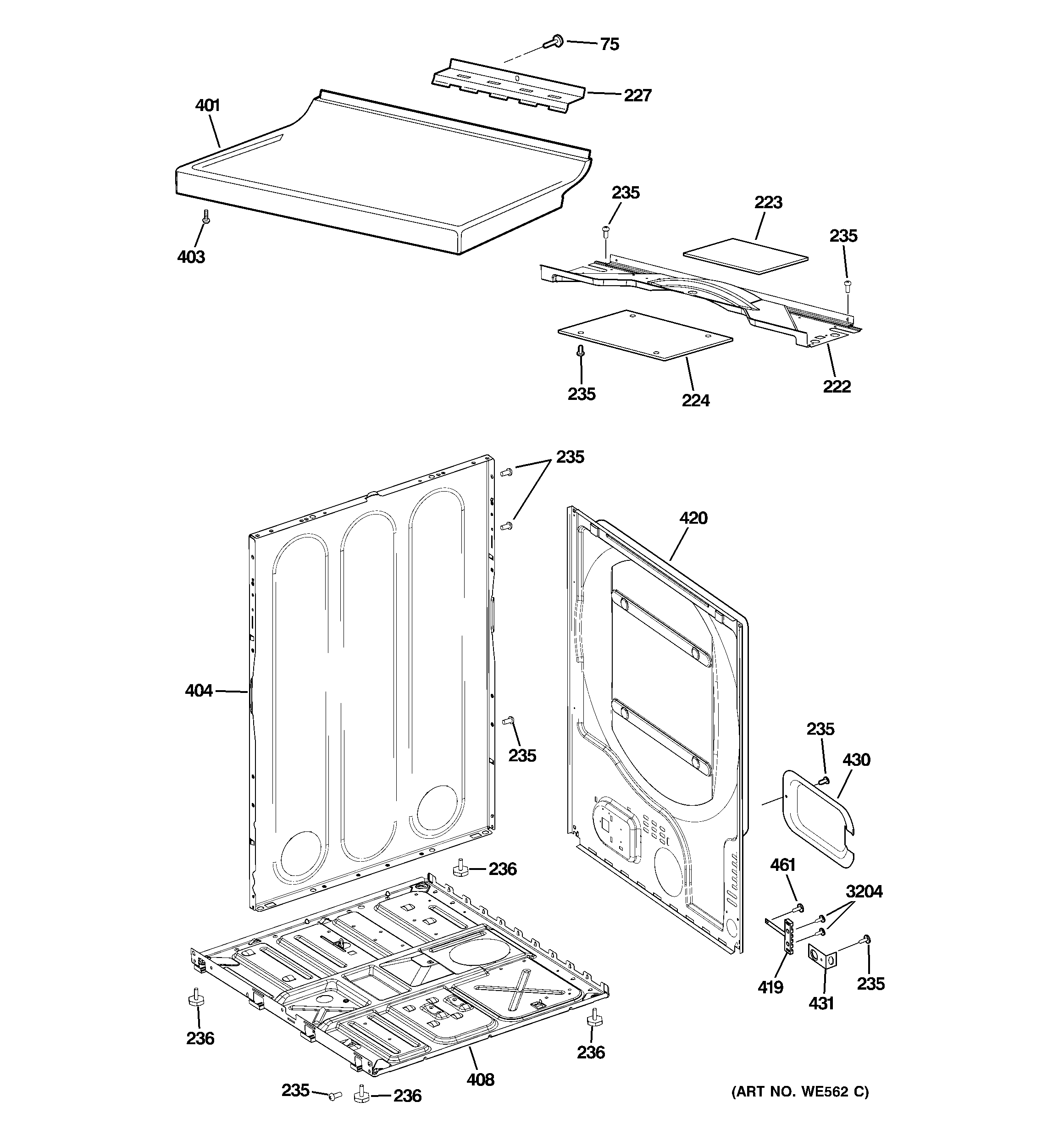 75
227
401
403
235
223
235
235
224
222
235
420
404
235
235
430
236
461
3204
419
431
235
236
236
408
235
236
(ART NO. WE562 C)