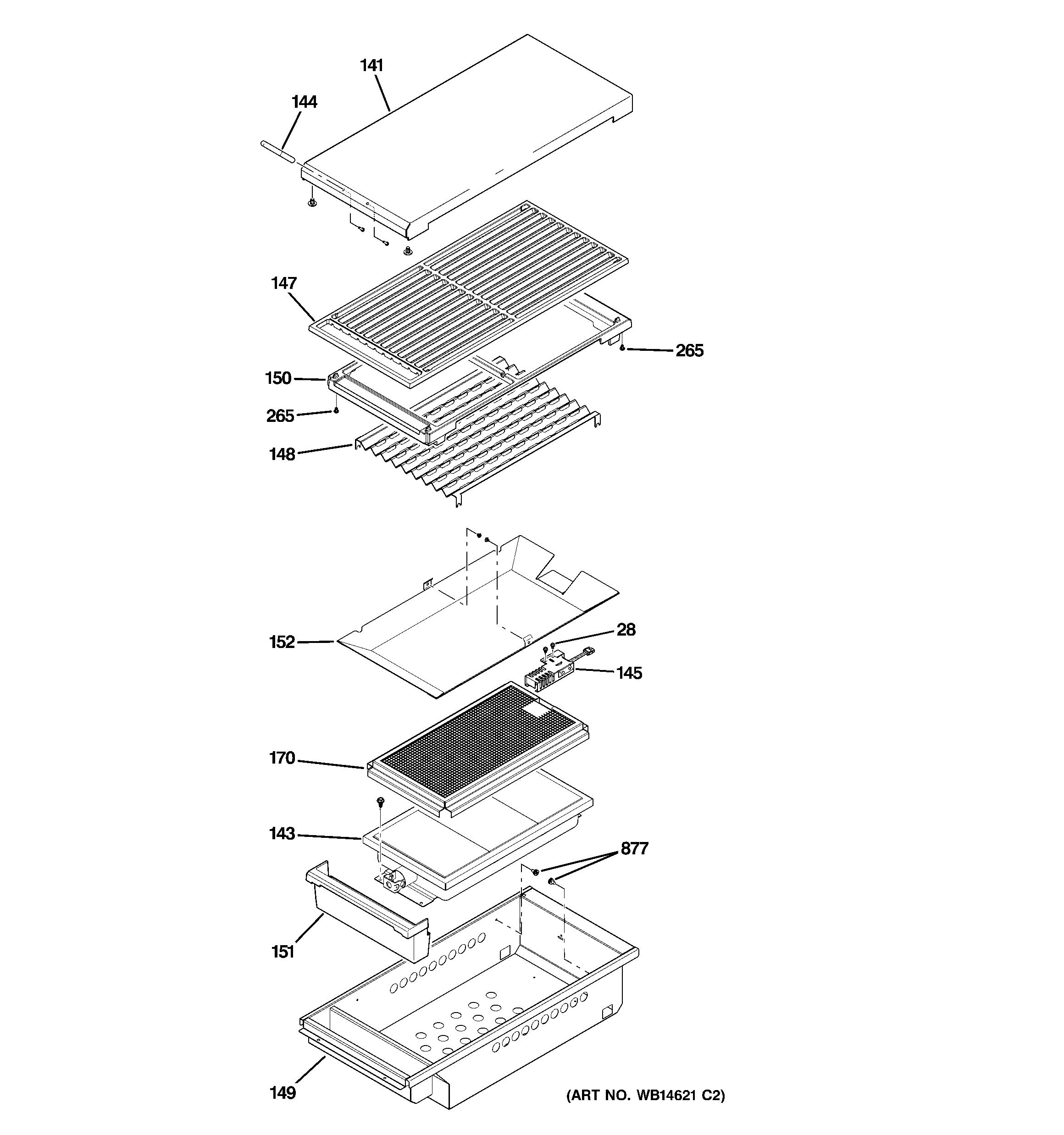 141
144
147
265
150
265
148
152
28
145
170
143
877
151
149
(ART NO. WB14621 C2)