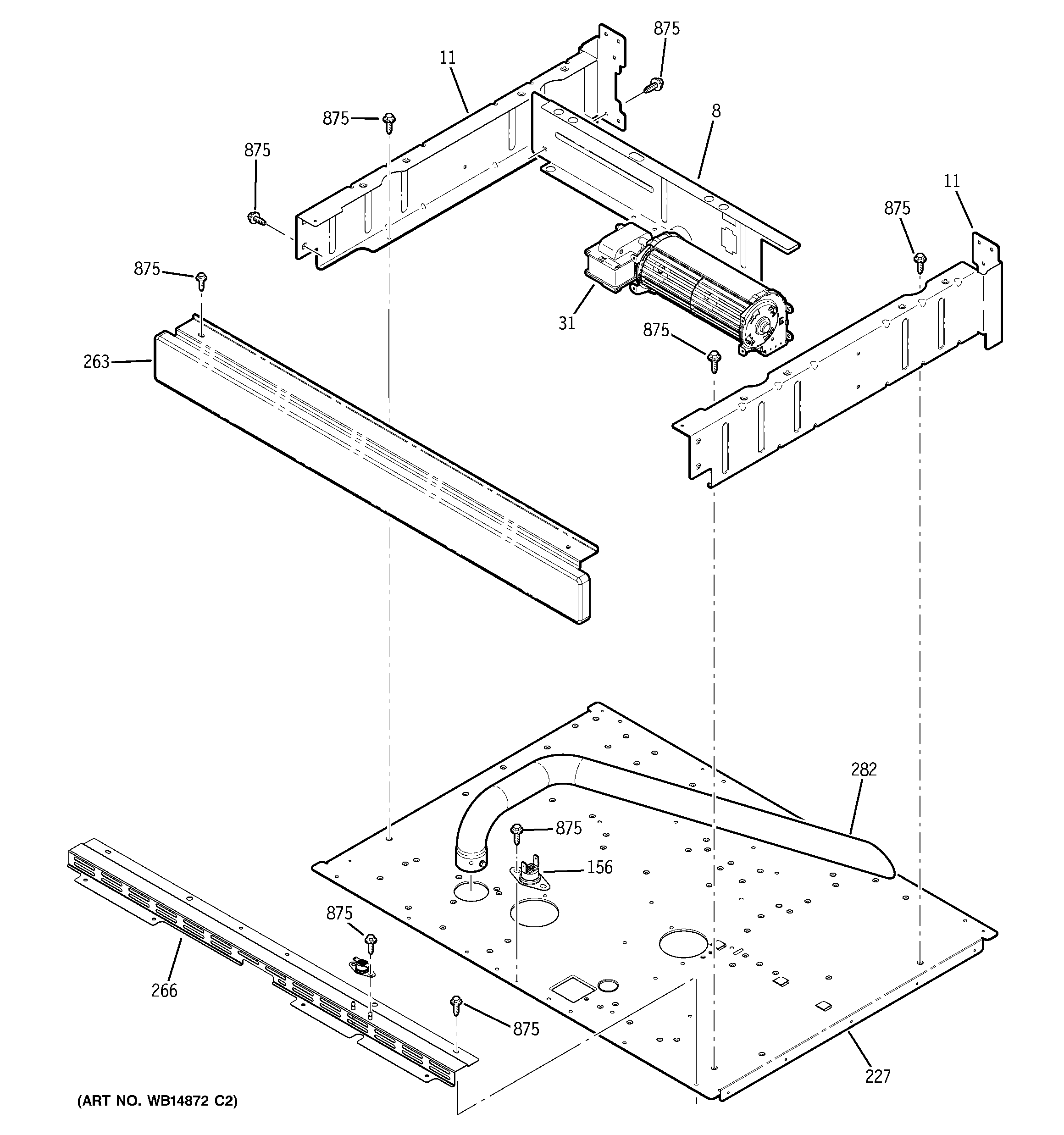 875
11
875
8
875
11
875
875
31
875
263
282
875
156
875
266
875
227
(ART NO. WB14872 C2)