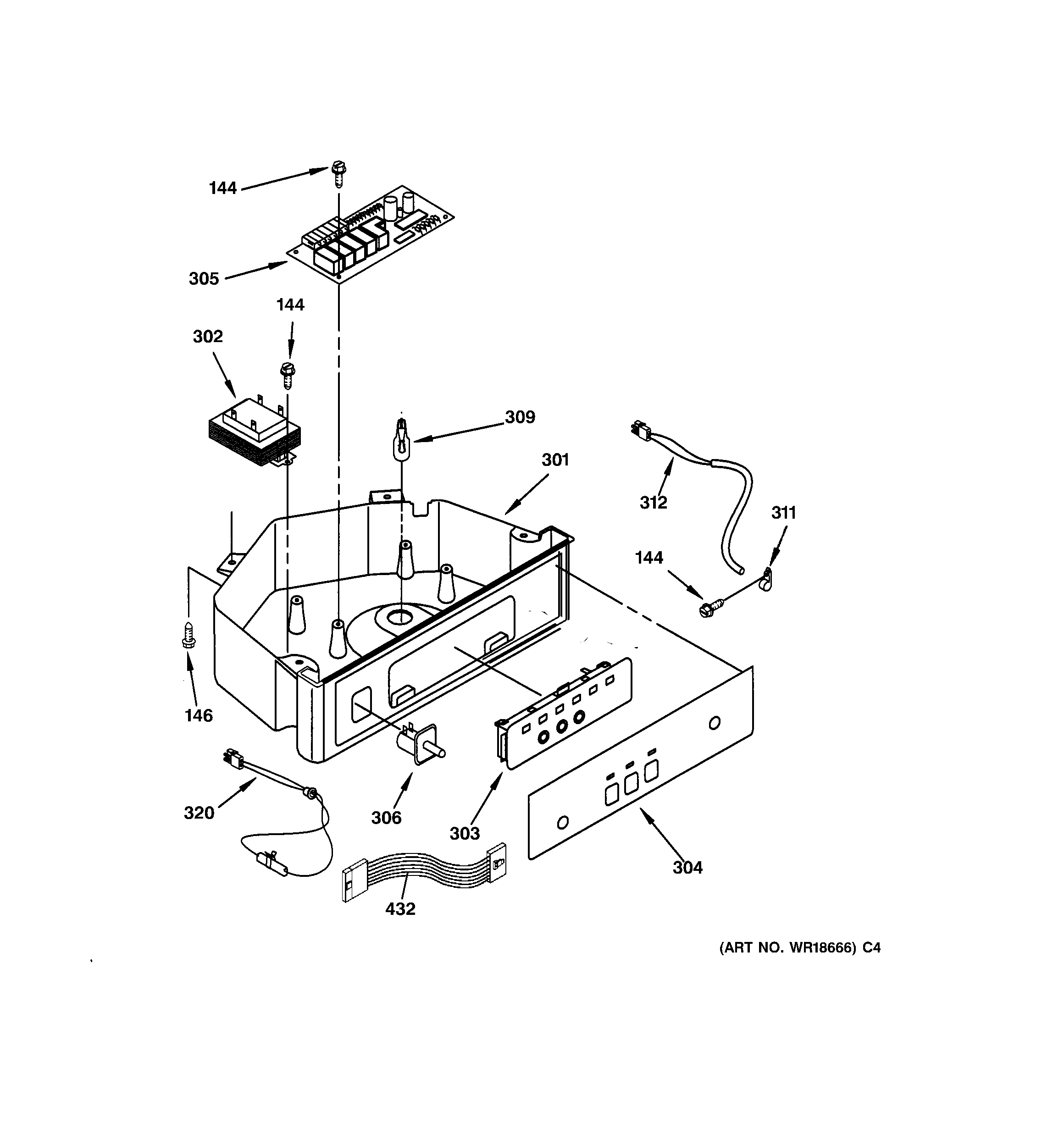 144
305
144
302
309
301
312
311
144
146
320
306
303
304
432
(ART NO. WR18666) C4